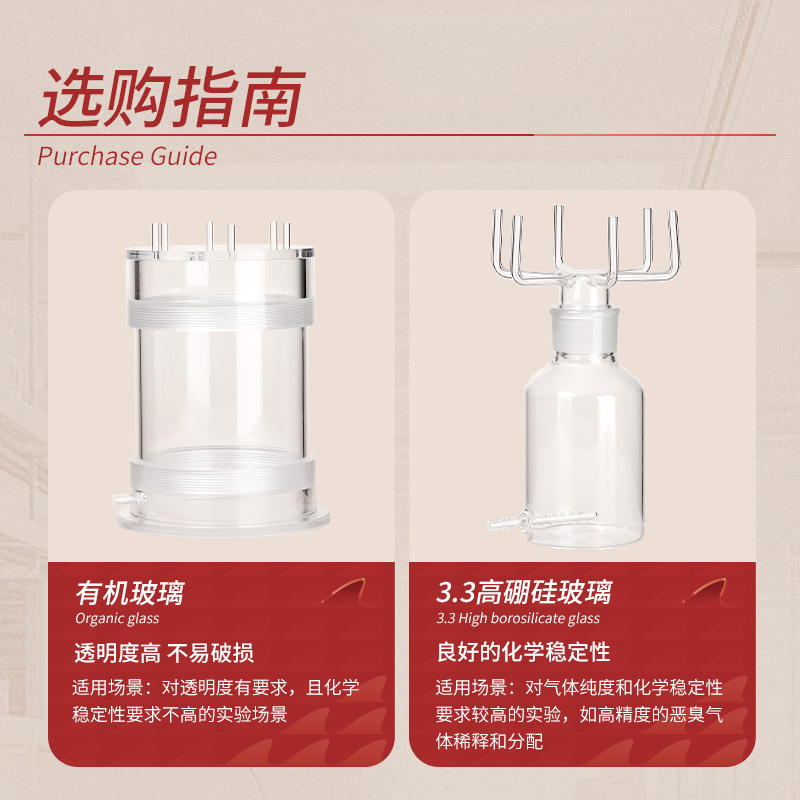 选购指南
Purchase Guide

有机玻璃
Organic glass

透明度高 不易破损

适用场景：对透明度有要求，且化学稳定性要求不高的实验场景

3.3高硼硅玻璃
3.3 High borosilicate glass

良好的化学稳定性

适用场景：对气体纯度和化学稳定性要求较高的实验，如高精度的恶臭气体稀释和分配