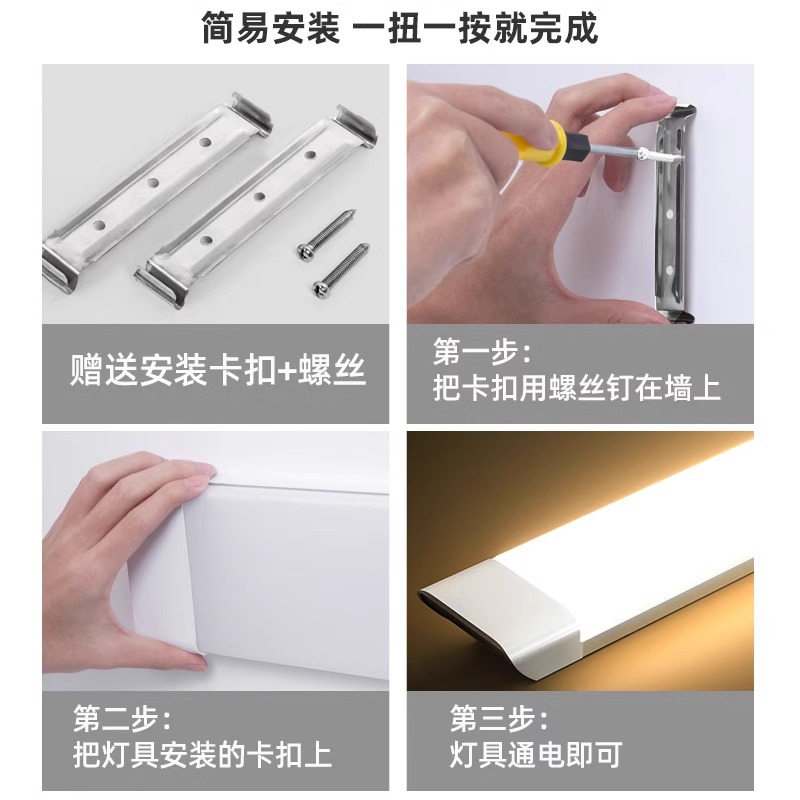 简易安装 一扭一按就完成

赠送安装卡扣+螺丝

第一步：
把卡扣用螺丝钉在墙上

第二步：
把灯具安装的卡扣上

第三步：
灯具通电即可