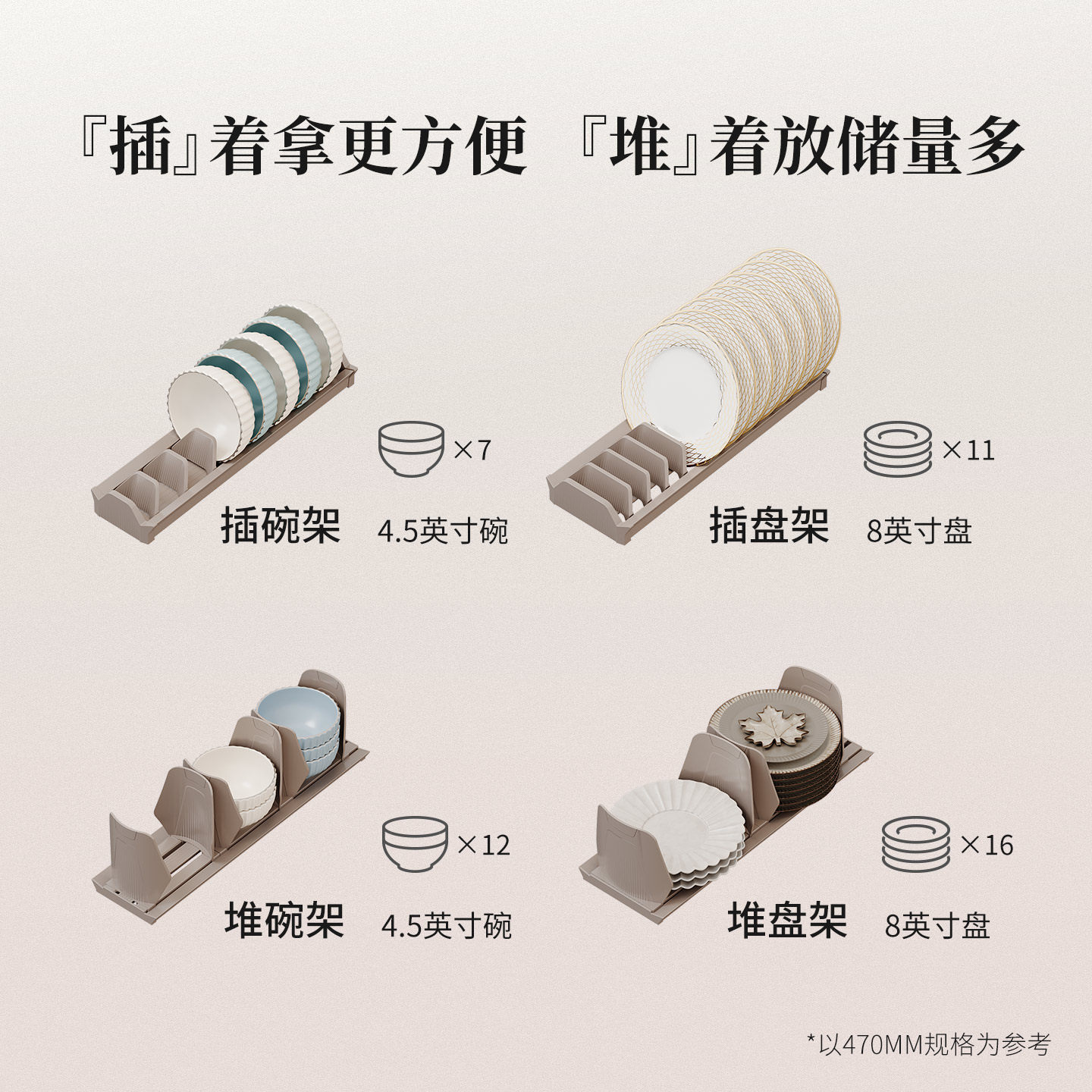 『插』着拿更方便 『堆』着放储量多

×7
插碗架 4.5英寸碗

×11
插盘架 8英寸盘

×12
堆碗架 4.5英寸碗

×16
堆盘架 8英寸盘

*以470MM规格为参考