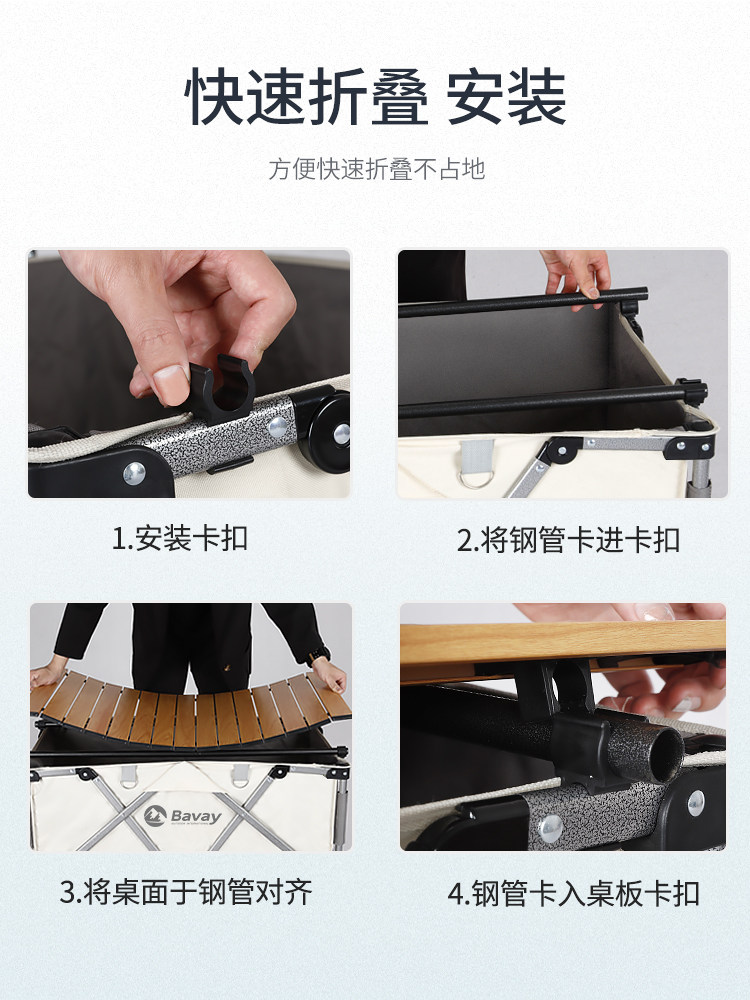 快速折叠 安装

方便快速折叠不占地

1.安装卡扣

2.将钢管卡进卡扣

Bavay

3.将桌面于钢管对齐

4.钢管卡入桌板卡扣