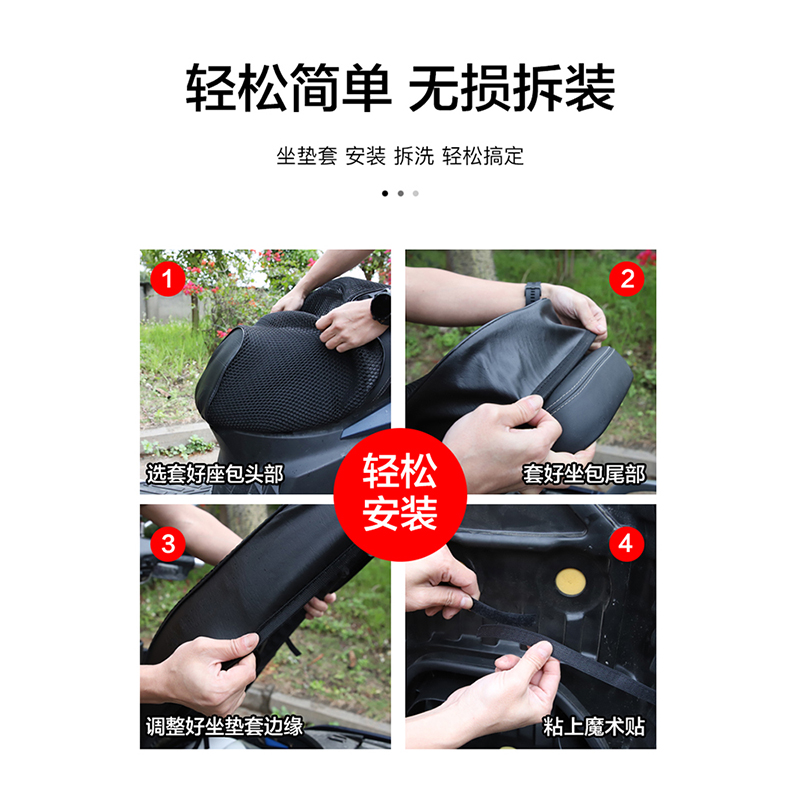 轻松简单 无损拆装

坐垫套 安装 拆洗 轻松搞定

1
选套好座包头部

2
套好坐包尾部

轻松安装

3
调整好坐垫套边缘

4
粘上魔术贴