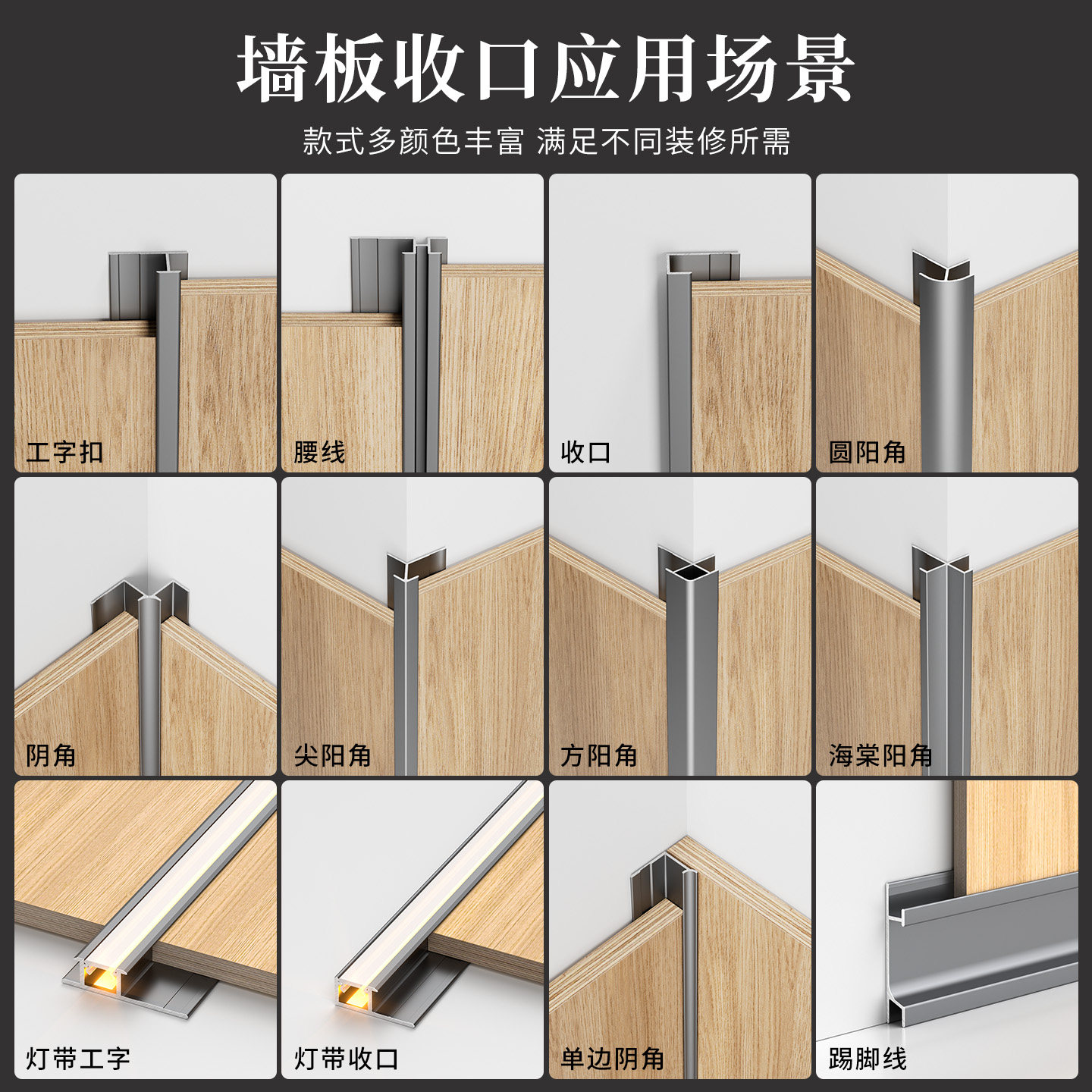 墙板收口应用场景

款式多颜色丰富 满足不同装修所需

工字扣

腰线

收口

圆阳角

阴角

尖阳角

方阳角

海棠阳角

灯带工字

灯带收口

单边阴角

踢脚线