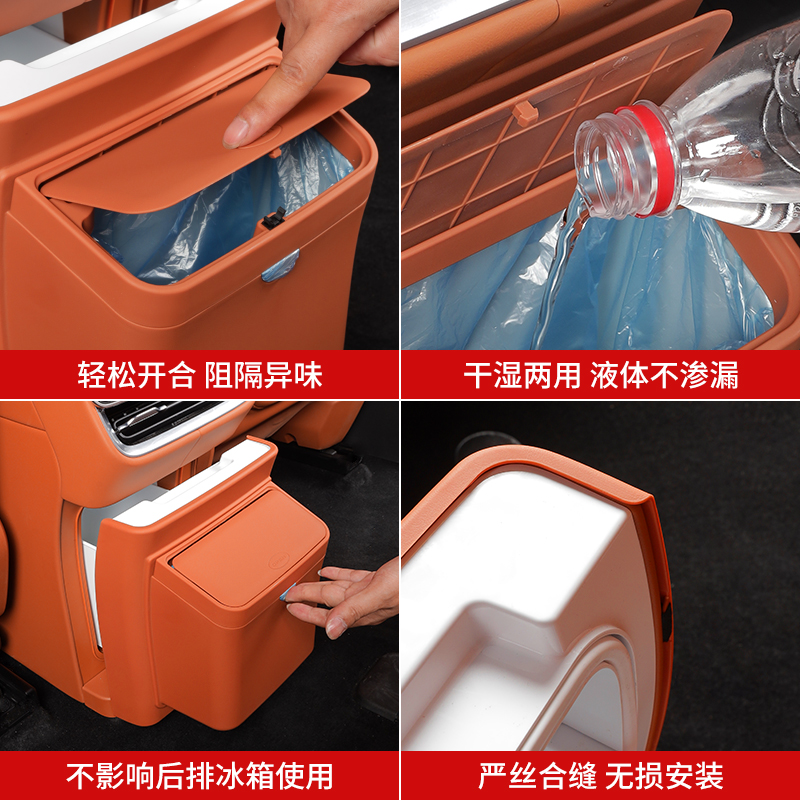 轻松开合 阻隔异味

干湿两用 液体不渗漏

不影响后排冰箱使用

严丝合缝 无损安装