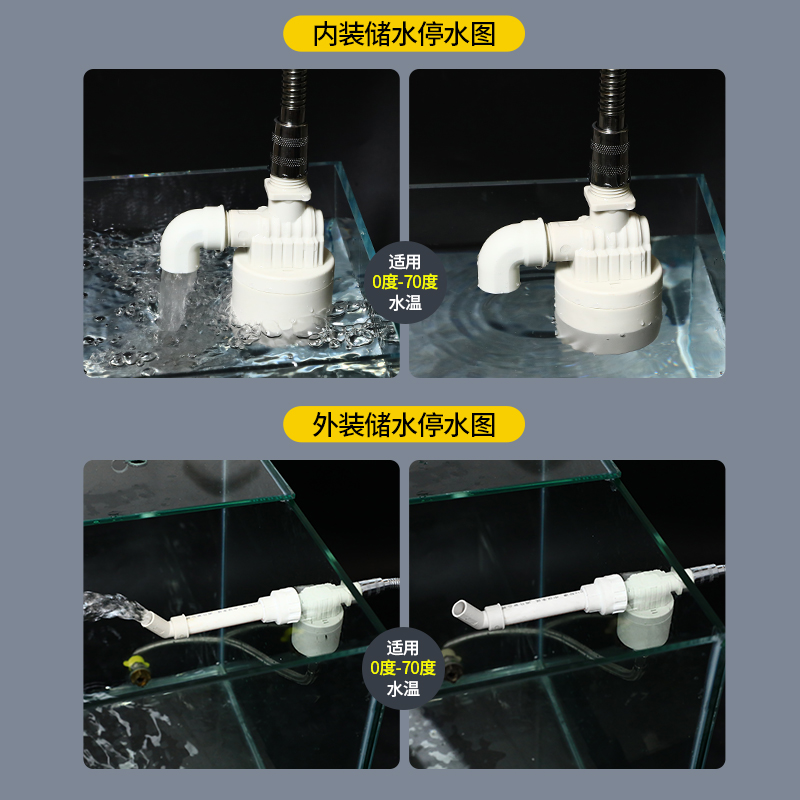 内装储水停水图

适用
0度-70度
水温

外装储水停水图

适用
0度-70度
水温