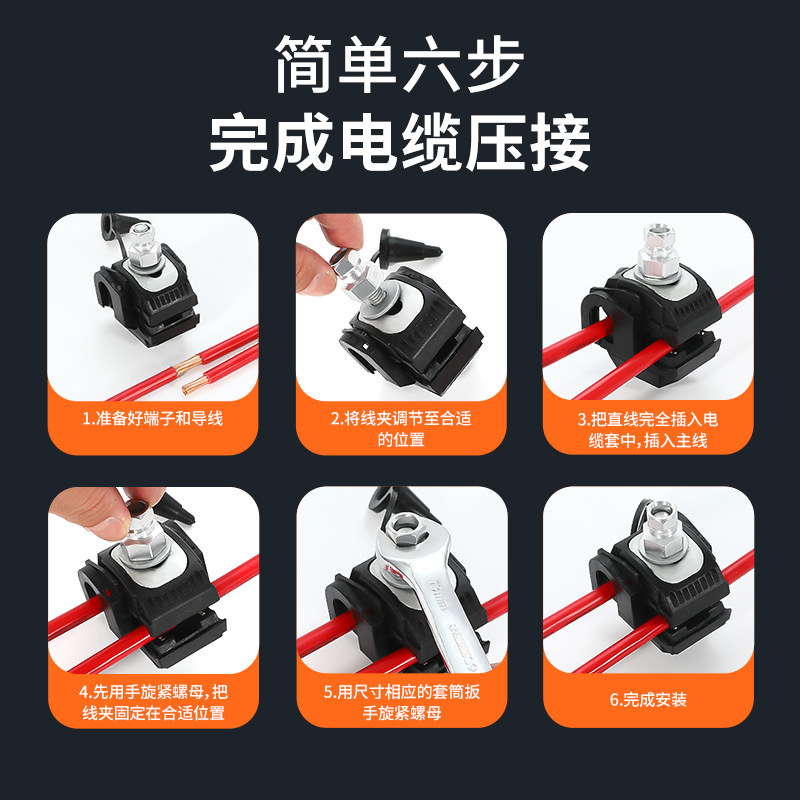 简单六步
完成电缆压接

1.准备好端子和导线

2.将线夹调节至合适的位置

3.把直线完全插入电缆套中，插入主线

4.先用手旋紧螺母，把线夹固定在合适位置

5.用尺寸相应的套筒扳手旋紧螺母

6.完成安装