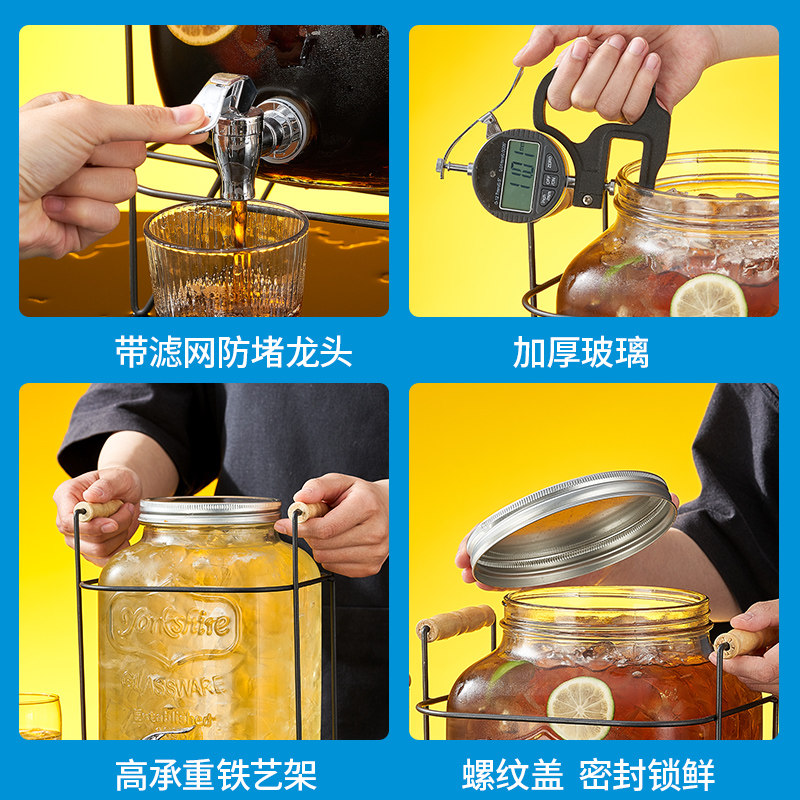 带滤网防堵龙头

加厚玻璃

Yorkshire
GLASSWARE
Established

高承重铁艺架

螺纹盖 密封锁鲜