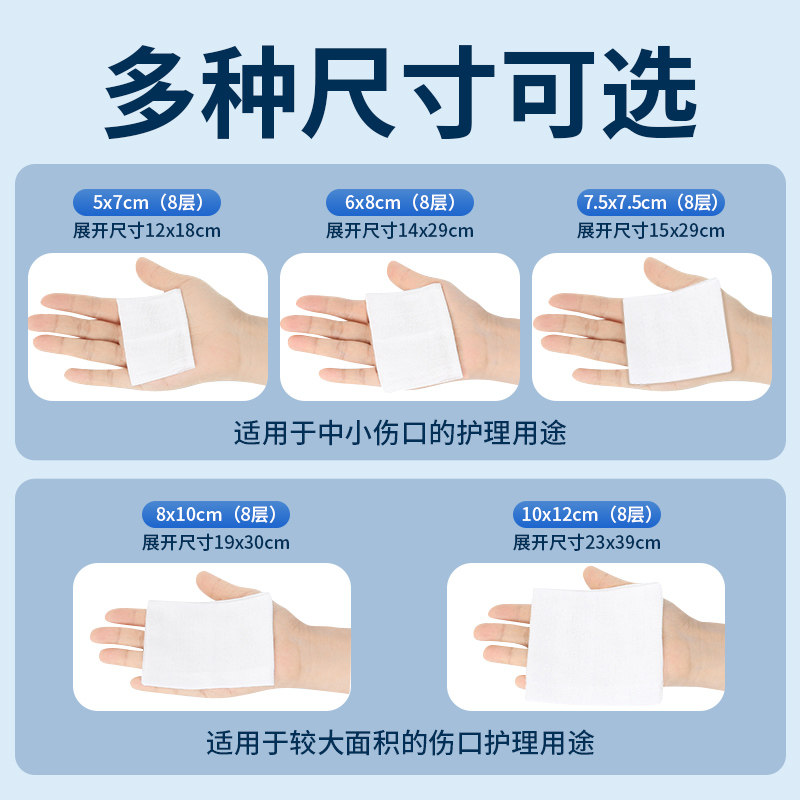 多种尺寸可选

5x7cm（8层）
展开尺寸12x18cm

6x8cm（8层）
展开尺寸14x29cm

7.5x7.5cm（8层）
展开尺寸15x29cm

适用于中小伤口的护理用途

8x10cm（8层）
展开尺寸19x30cm

10x12cm（8层）
展开尺寸23x39cm

适用于较大面积的伤口护理用途