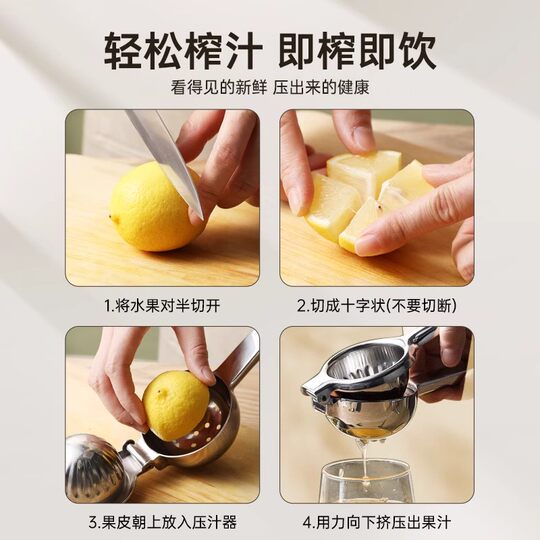 轻松榨汁 即榨即饮

看得见的新鲜 压出来的健康

1.将水果对半切开

2.切成十字状(不要切断)

3.果皮朝上放入压汁器

4.用力向下挤压出果汁