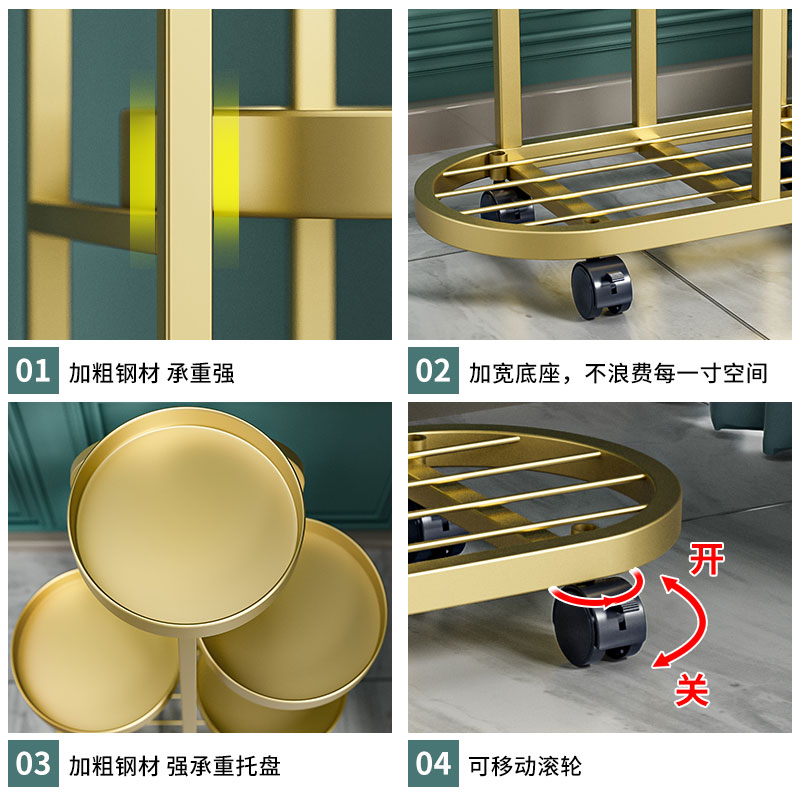 01 加粗钢材 承重强

02 加宽底座，不浪费每一寸空间

开

关

03 加粗钢材 强承重托盘

04 可移动滚轮