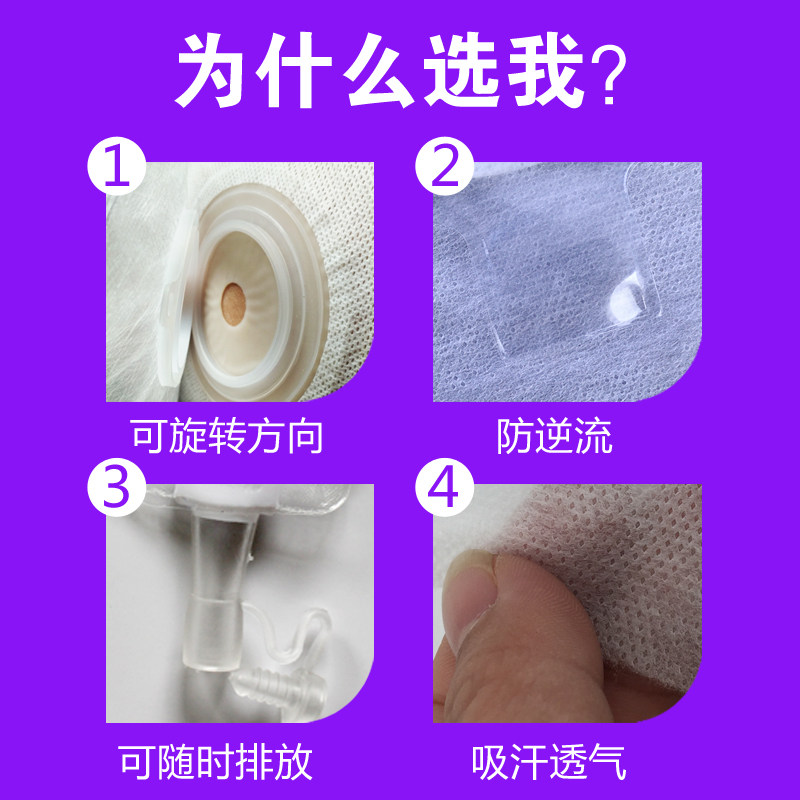 为什么选我?

1
可旋转方向

2
防逆流

3
可随时排放

4
吸汗透气