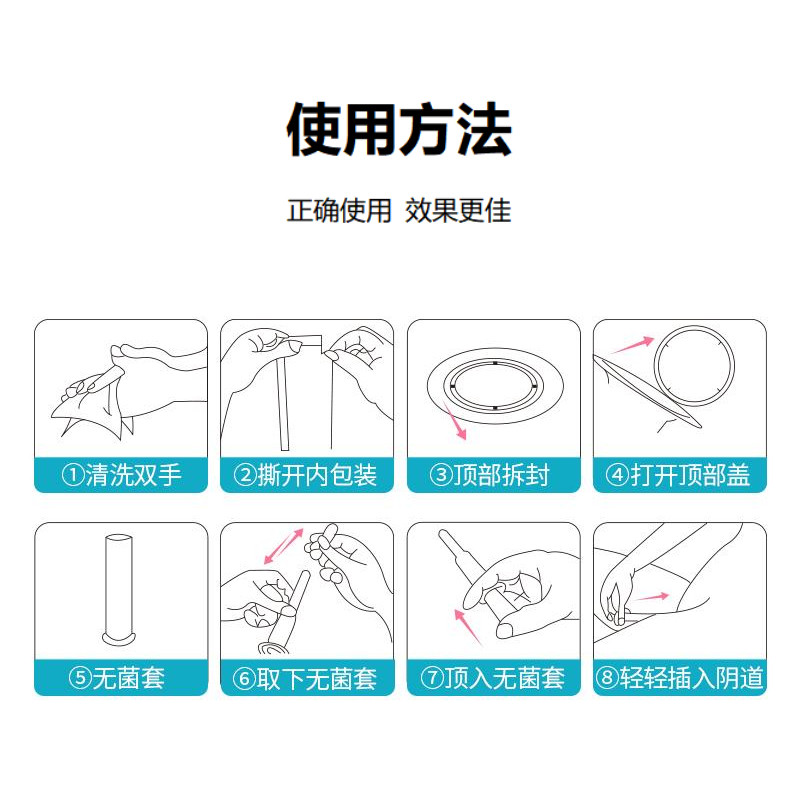 使用方法

正确使用 效果更佳

①清洗双手

②撕开内包装

③顶部拆封

④打开顶部盖

⑤无菌套

⑥取下无菌套

⑦顶入无菌套

⑧轻轻插入阴道