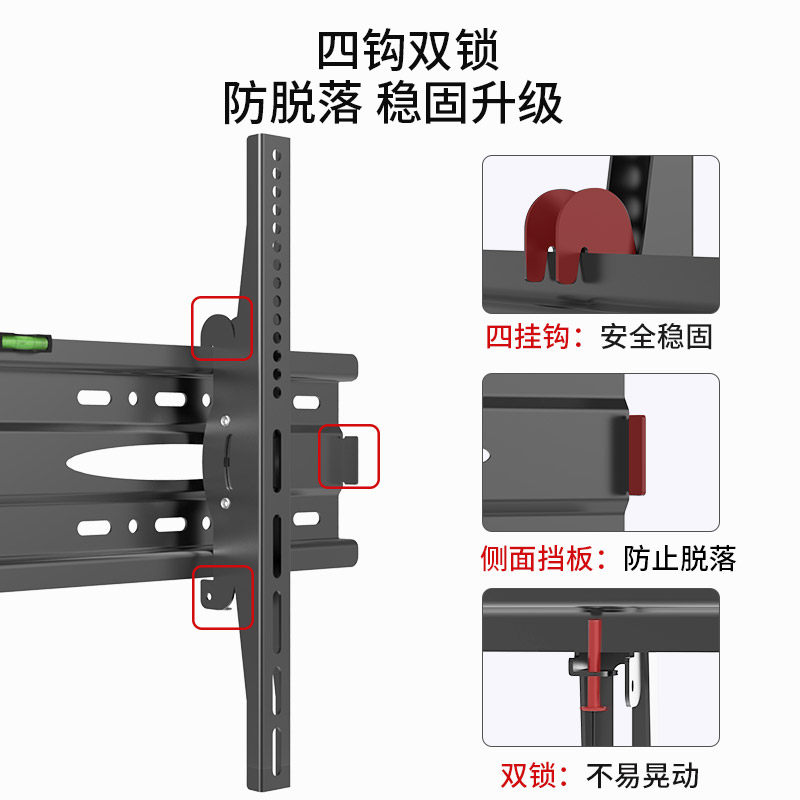 四钩双锁
防脱落 稳固升级

四挂钩：安全稳固

侧面挡板：防止脱落

双锁：不易晃动