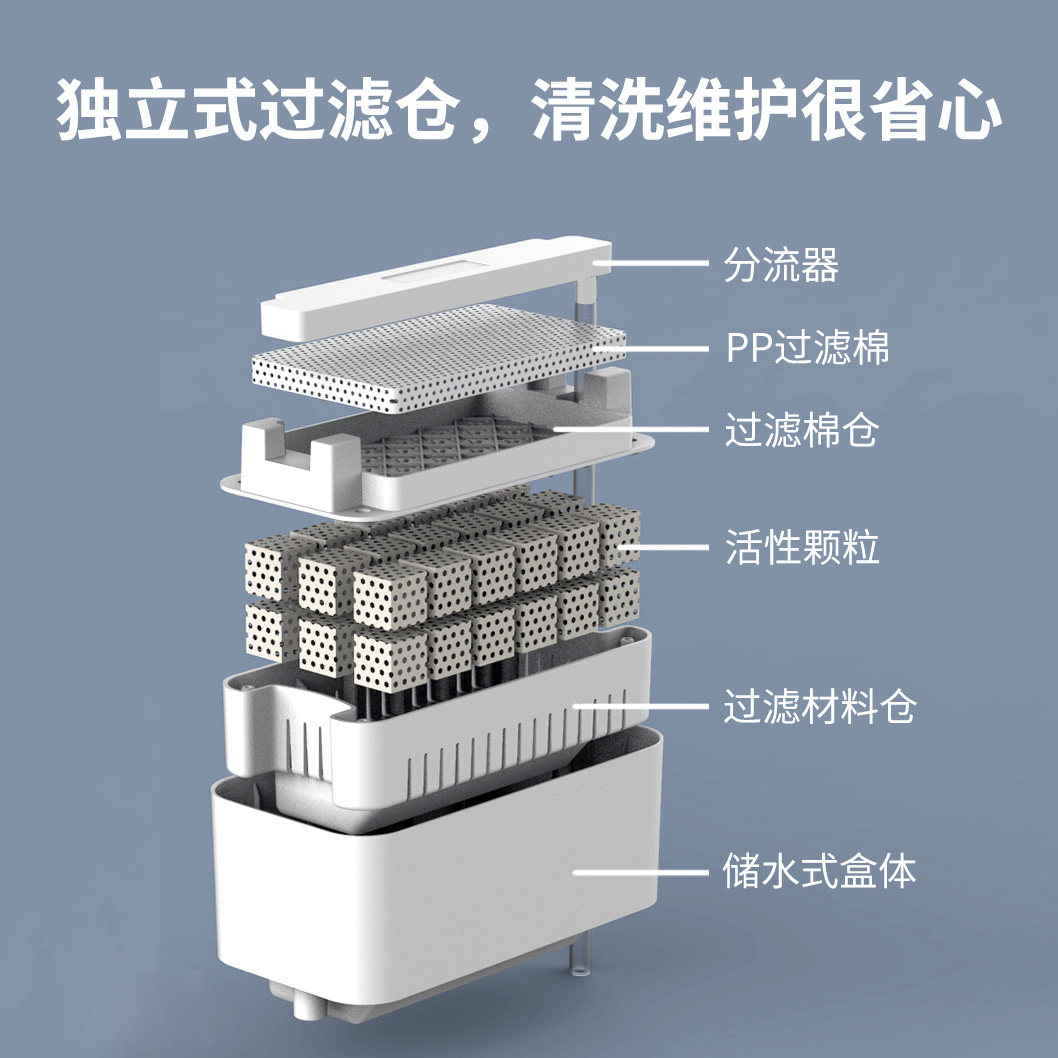 独立式过滤仓，清洗维护很省心

分流器

PP过滤棉

过滤棉仓

活性颗粒

过滤材料仓

储水式盒体