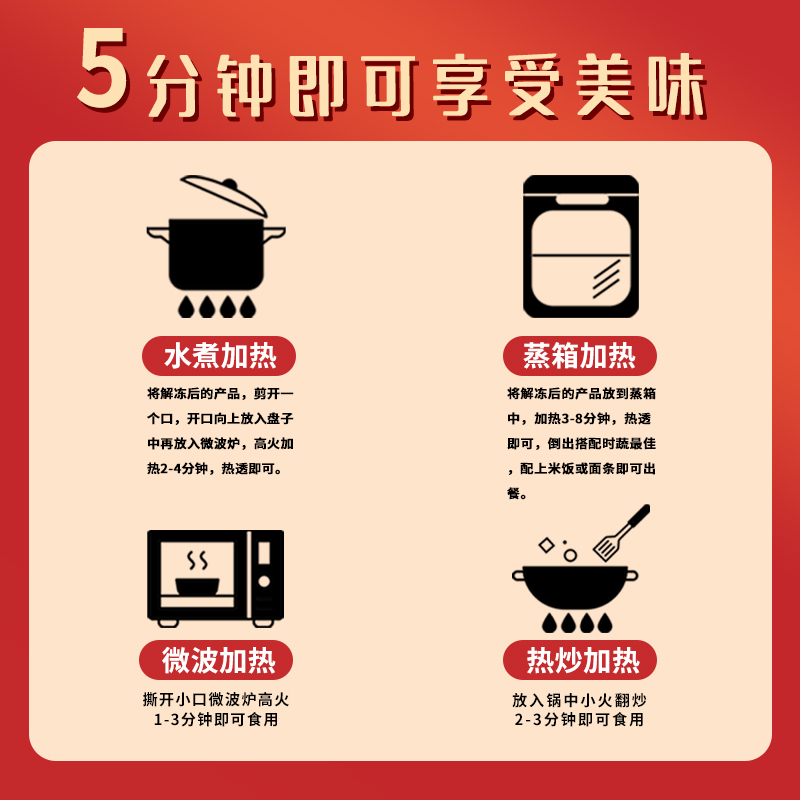 5分钟即可享受美味

水煮加热

将解冻后的产品，剪开一个口，开口向上放入盘子中再放入微波炉，高火加热2-4分钟，热透即可。

蒸箱加热

将解冻后的产品放到蒸箱中，加热3-8分钟，热透即可，倒出搭配时蔬最佳，配上米饭或面条即可出餐。

微波加热

撕开小口微波炉高火
1-3分钟即可食用

热炒加热

放入锅中小火翻炒
2-3分钟即可食用