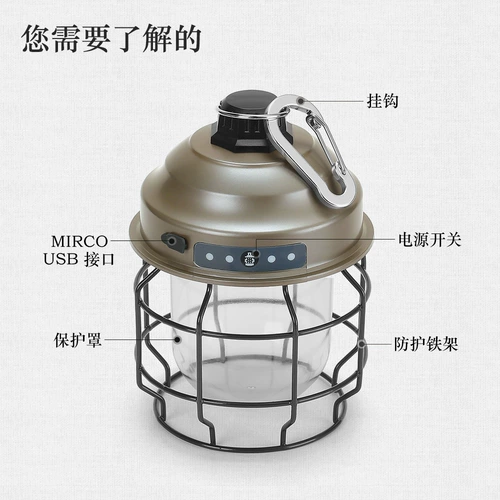 您需要了解的

挂钩

MIRCO USB 接口

电源开关

保护罩

防护铁架