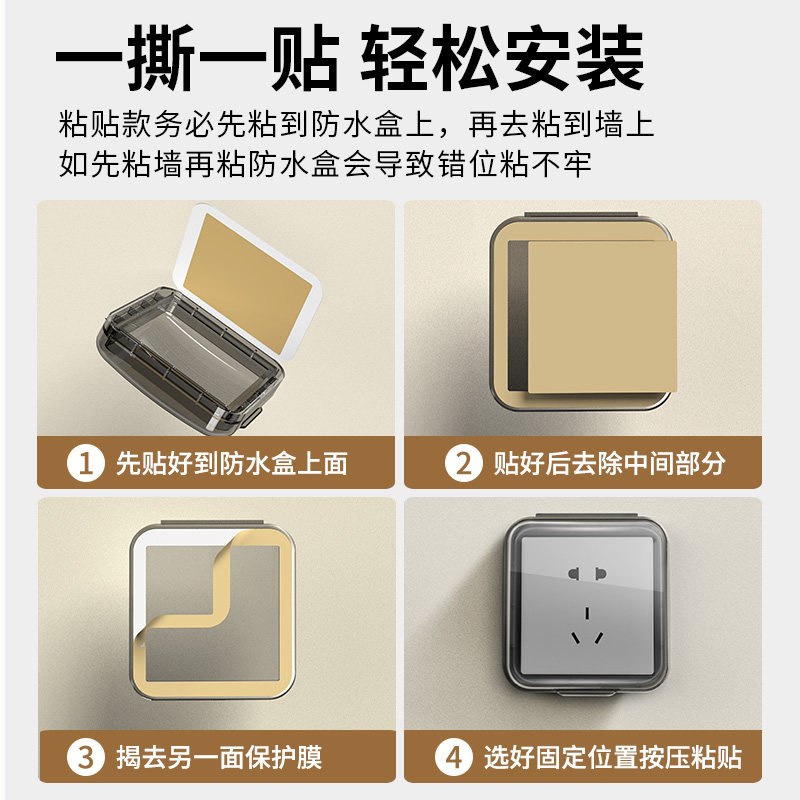 一撕一贴 轻松安装

粘贴款务必先粘到防水盒上，再去粘到墙上
如先粘墙再粘防水盒会导致错位粘不牢

1 先贴好到防水盒上面

2 贴好后去除中间部分

3 揭去另一面保护膜

4 选好固定位置按压粘贴