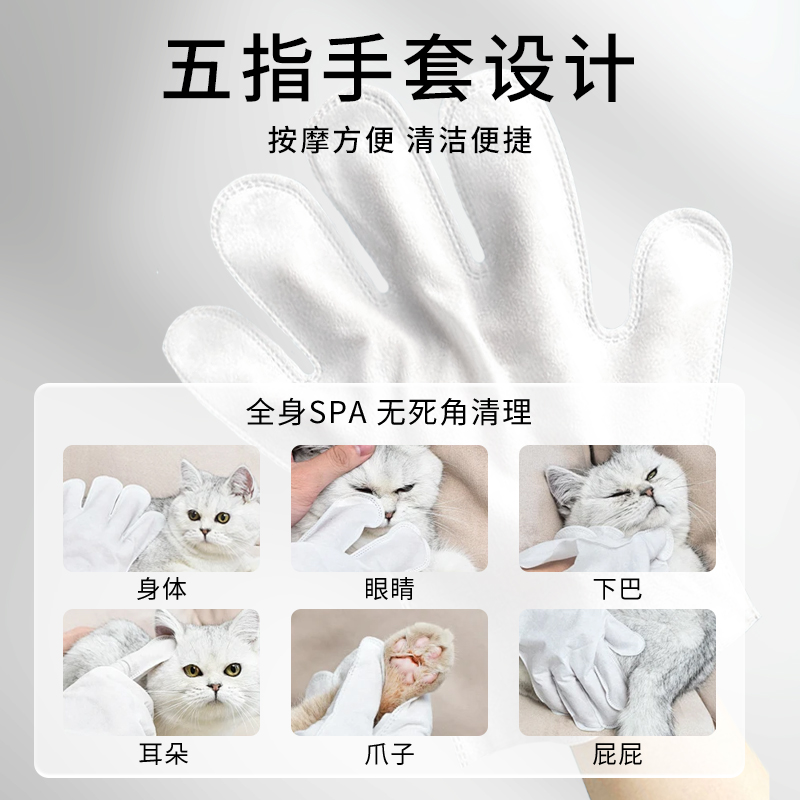 五指手套设计

按摩方便 清洁便捷

全身SPA 无死角清理

身体

眼睛

下巴

耳朵

爪子

屁屁