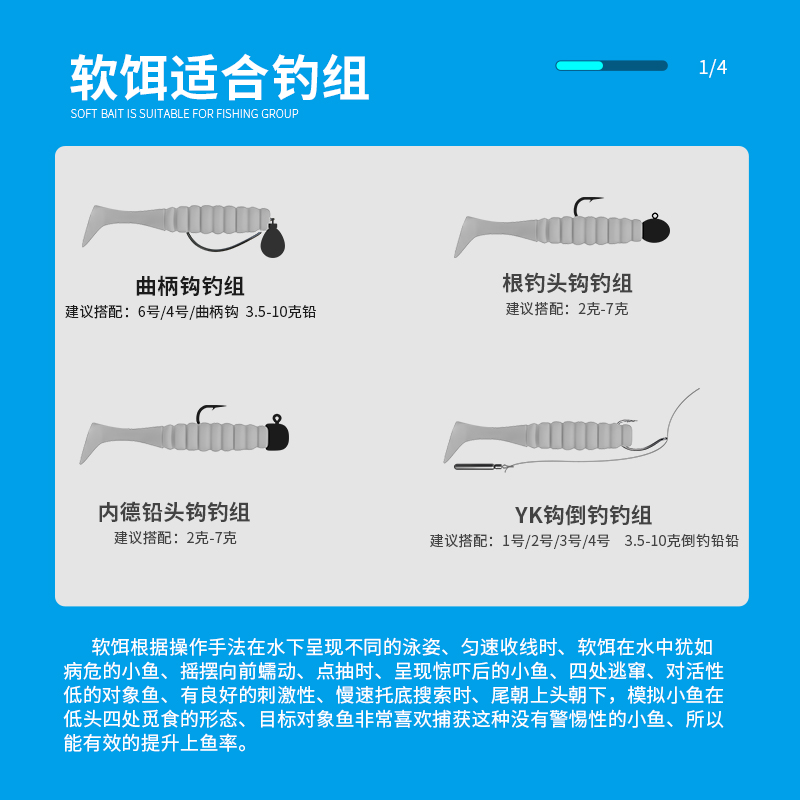 软饵适合钓组
SOFT BAIT IS SUITABLE FOR FISHING GROUP

1/4

曲柄钩钓组
建议搭配：6号/4号/曲柄钩 3.5-10克铅

根钓头钩钓组
建议搭配：2克-7克

内德铅头钩钓组
建议搭配：2克-7克

YK钩倒钓钓组
建议搭配：1号/2号/3号/4号 3.5-10克倒钓铅铅

软饵根据操作手法在水下呈现不同的泳姿、匀速收线时、软饵在水中犹如病危的小鱼、摇摆向前蠕动、点抽时、呈现惊吓后的小鱼、四处逃窜、对活性低的对象鱼、有良好的刺激性、慢速托底搜索时、尾朝上头朝下，模拟小鱼在低头四处觅食的形态、目标对象鱼非常喜欢捕获这种没有警惕性的小鱼、所以能有效的提升上鱼率。