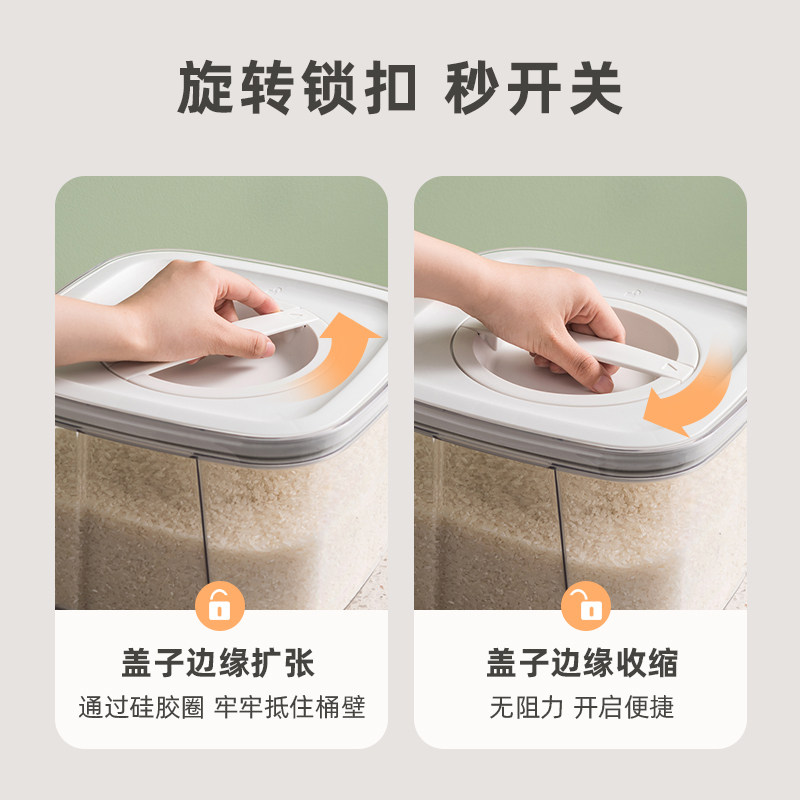 旋转锁扣 秒开关

盖子边缘扩张
通过硅胶圈 牢牢抵住桶壁

盖子边缘收缩
无阻力 开启便捷