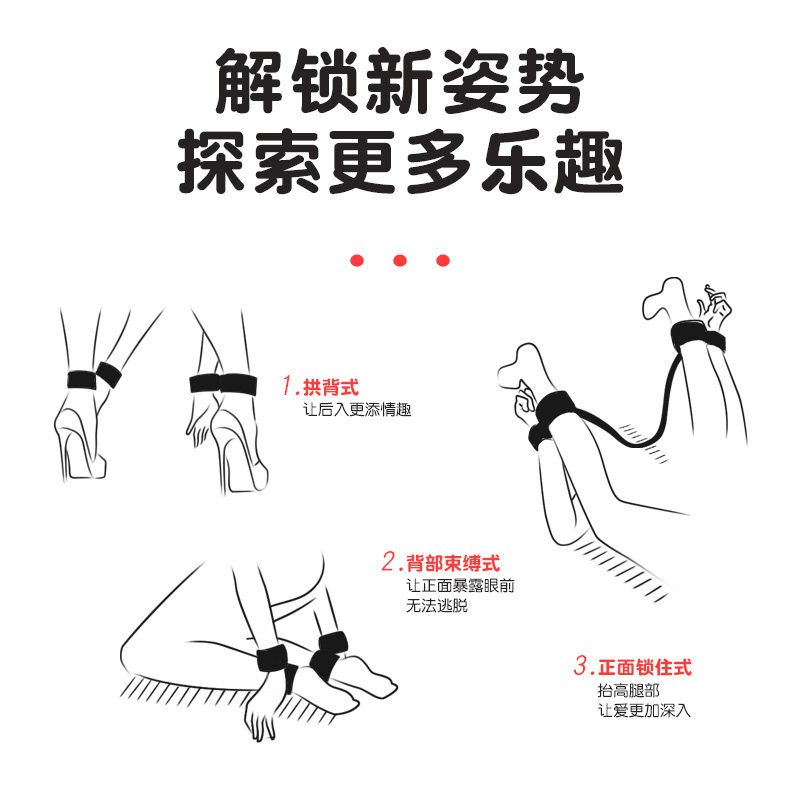 解锁新姿势
探索更多乐趣

1.拱背式
让后入更添情趣

2.背部束缚式
让正面暴露眼前
无法逃脱

3.正面锁住式
抬高腿部
让爱更加深入