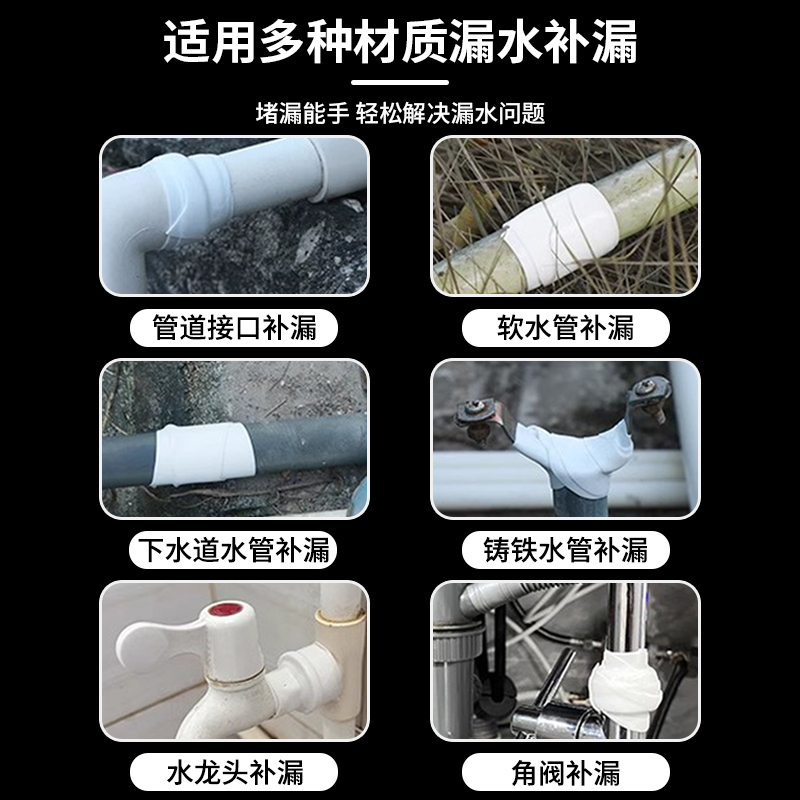 适用多种材质漏水补漏

堵漏能手 轻松解决漏水问题

管道接口补漏

软水管补漏

下水道水管补漏

铸铁水管补漏

水龙头补漏

角阀补漏