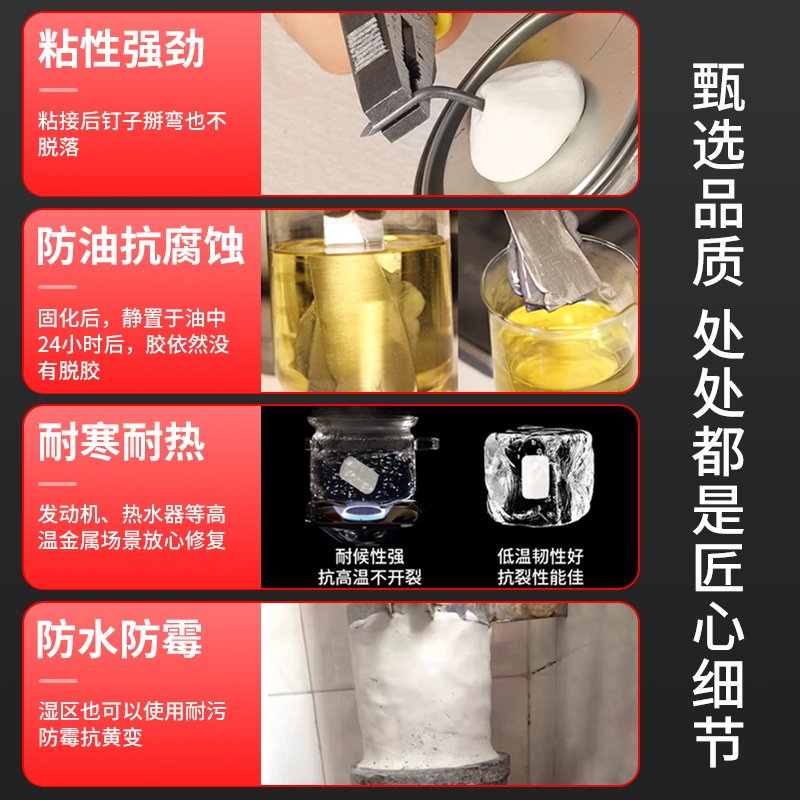 粘性强劲

粘接后钉子掰弯也不脱落

防油抗腐蚀

固化后，静置于油中24小时后，胶依然没有脱胶

耐寒耐热

发动机、热水器等高温金属场景放心修复

耐候性强
抗高温不开裂

低温韧性好
抗裂性能佳

防水防霉

湿区也可以使用耐污防霉抗黄变

甄选品质 处处都是匠心细节