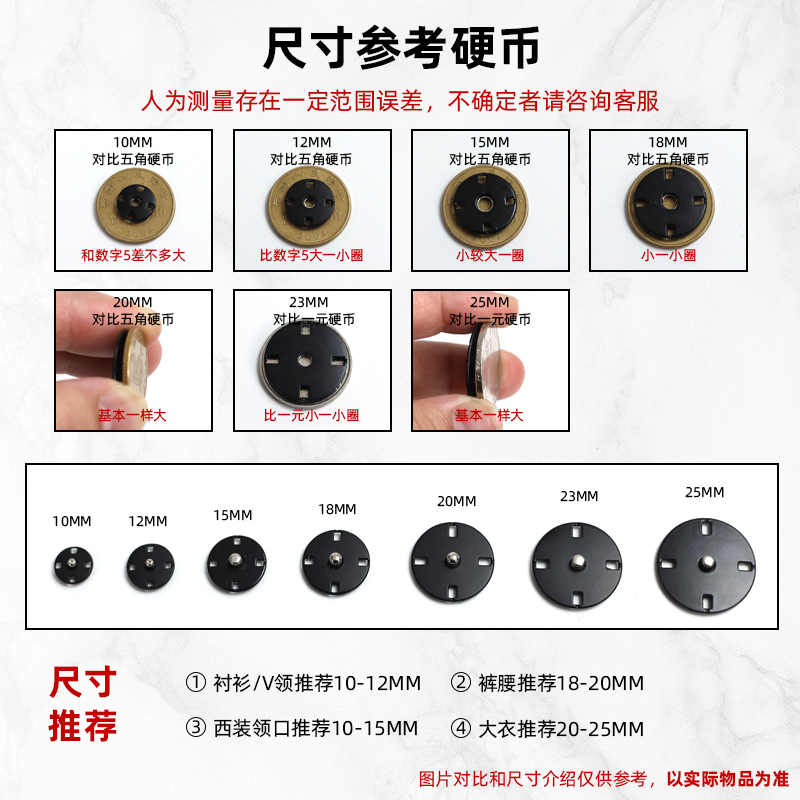 尺寸参考硬币

人为测量存在一定范围误差，不确定者请咨询客服

10MM
对比五角硬币
和数字5差不多大

12MM
对比五角硬币
比数字5大一小圈

15MM
对比五角硬币
小较大一圈

18MM
对比五角硬币
小一小圈

20MM
对比五角硬币
基本一样大

23MM
对比一元硬币
比一元小一小圈

25MM
对比一元硬币
基本一样大

10MM 12MM 15MM 18MM 20MM 23MM 25MM

尺寸推荐

① 衬衫/V领推荐10-12MM ② 裤腰推荐18-20MM

③ 西装领口推荐10-15MM ④ 大衣推荐20-25MM

图片对比和尺寸介绍仅供参考，以实际物品为准