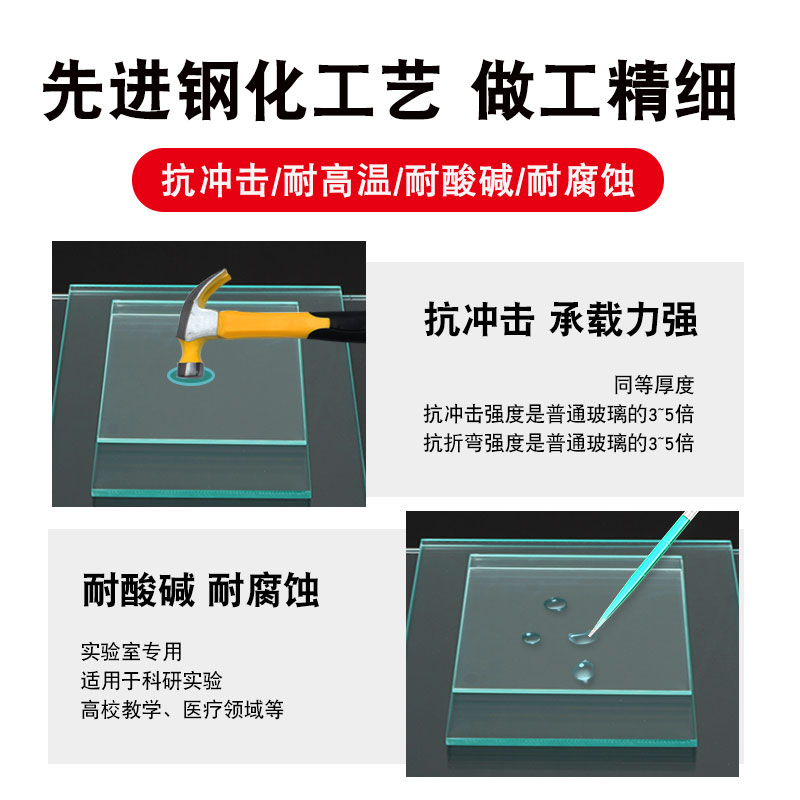 先进钢化工艺 做工精细

抗冲击/耐高温/耐酸碱/耐腐蚀

抗冲击 承载力强

同等厚度
抗冲击强度是普通玻璃的3~5倍
抗折弯强度是普通玻璃的3~5倍

耐酸碱 耐腐蚀

实验室专用
适用于科研实验
高校教学、医疗领域等