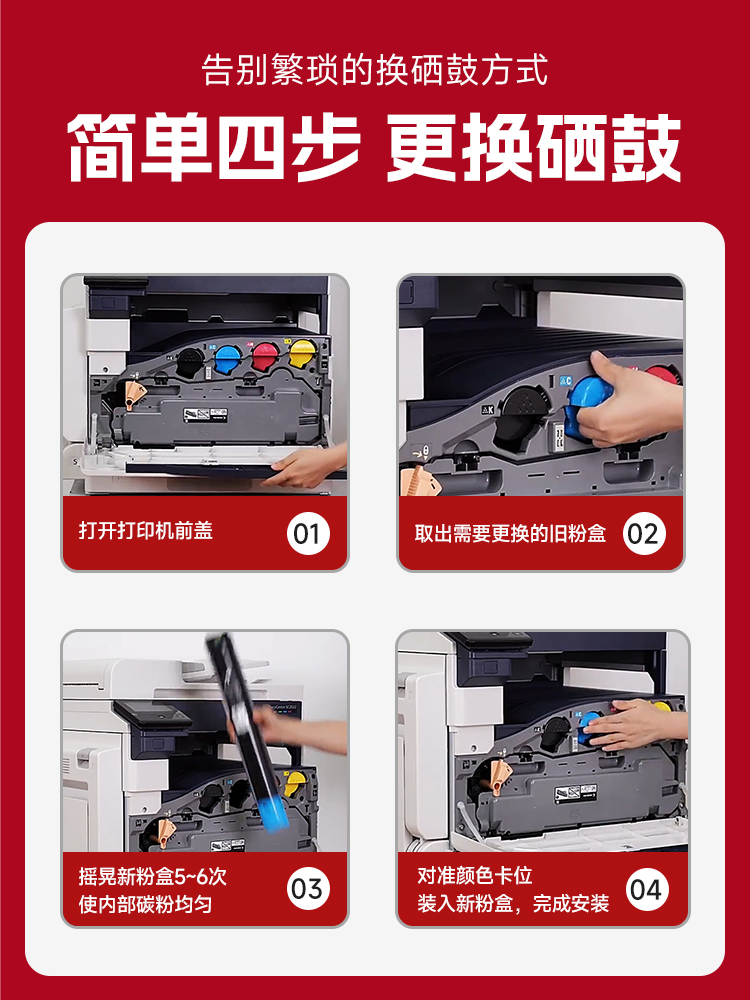 告别繁琐的换硒鼓方式

简单四步 更换硒鼓

打开打印机前盖 01

取出需要更换的旧粉盒 02

摇晃新粉盒5~6次
使内部碳粉均匀 03

对准颜色卡位
装入新粉盒，完成安装 04