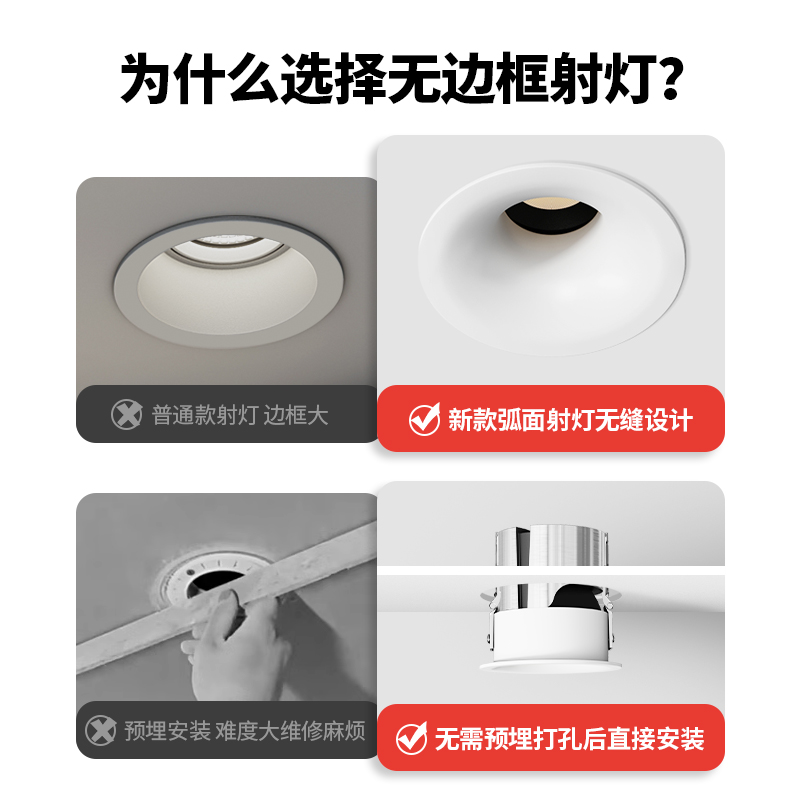 为什么选择无边框射灯?

普通款射灯 边框大

新款弧面射灯无缝设计

预埋安装 难度大维修麻烦

无需预埋打孔后直接安装