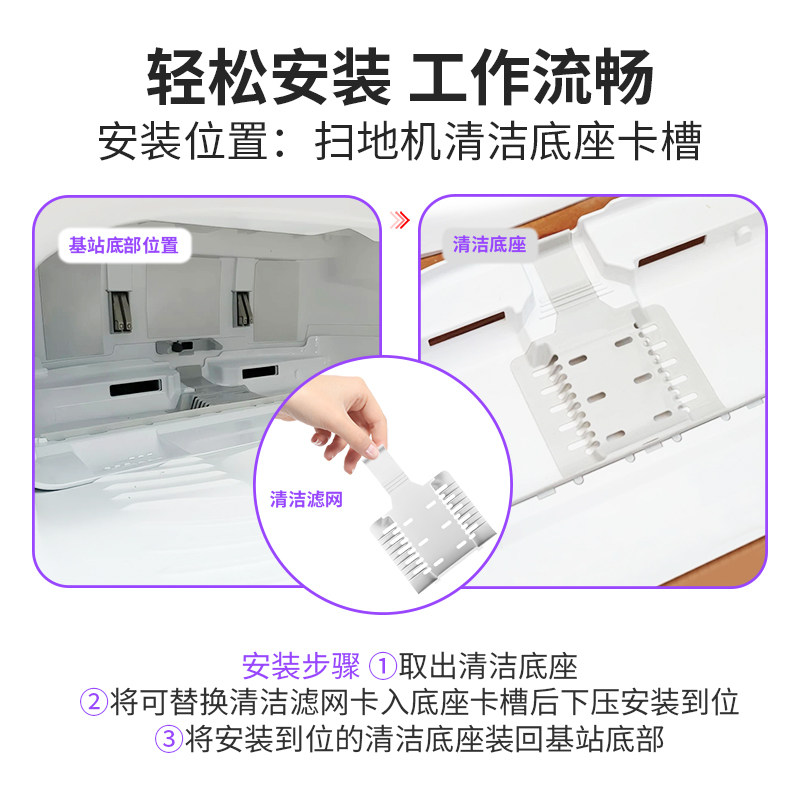 轻松安装 工作流畅
安装位置：扫地机清洁底座卡槽

基站底部位置

清洁底座

清洁滤网

安装步骤 ①取出清洁底座
②将可替换清洁滤网卡入底座卡槽后下压安装到位
③将安装到位的清洁底座装回基站底部