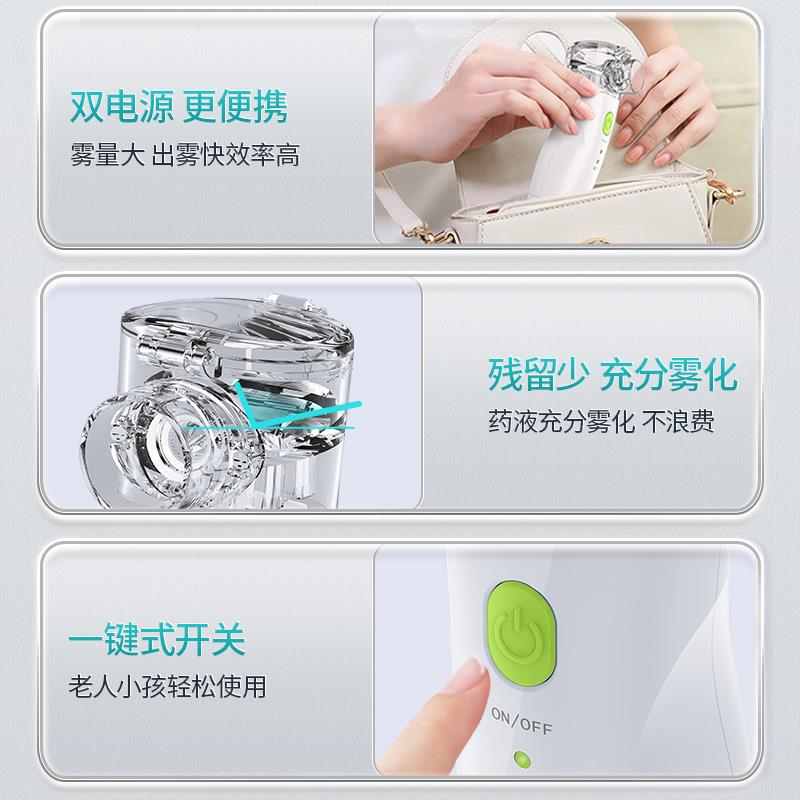 双电源 更便携
雾量大 出雾快效率高

残留少 充分雾化
药液充分雾化 不浪费

一键式开关
老人小孩轻松使用

ON/OFF