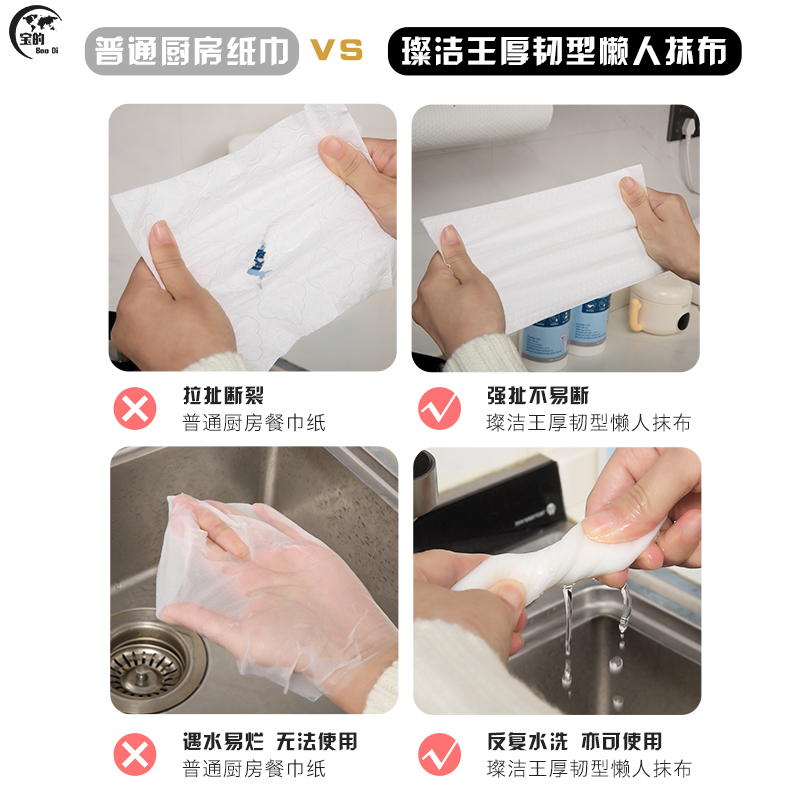 宝的 Bao Di

普通厨房纸巾 VS 璨洁王厚韧型懒人抹布

拉扯断裂
普通厨房餐巾纸

强扯不易断
璨洁王厚韧型懒人抹布

遇水易烂 无法使用
普通厨房餐巾纸

反复水洗 亦可使用
璨洁王厚韧型懒人抹布