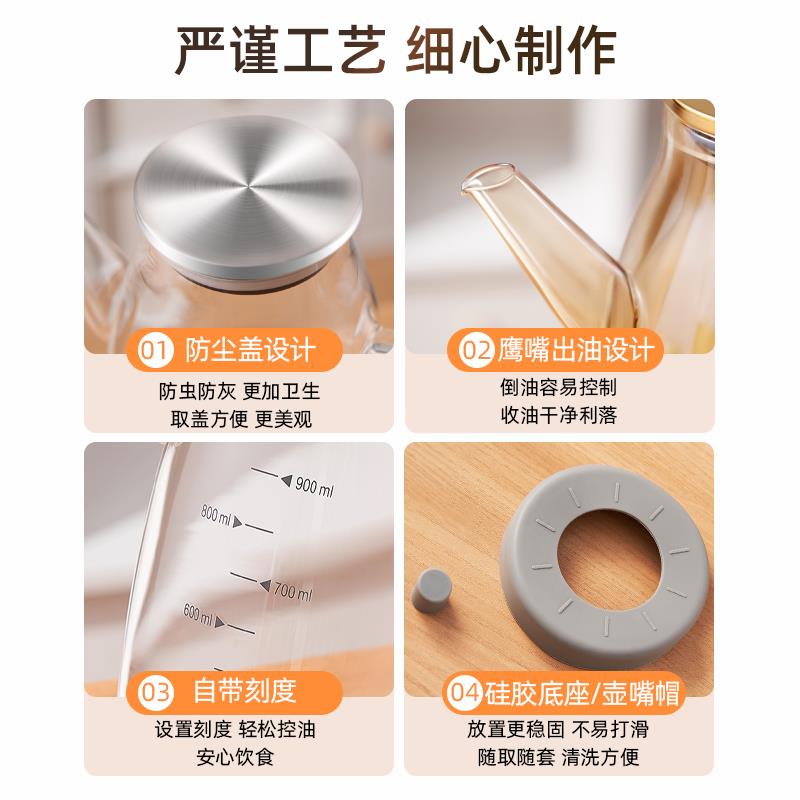 严谨工艺 细心制作

01 防尘盖设计
防虫防灰 更加卫生
取盖方便 更美观

02 鹰嘴出油设计
倒油容易控制
收油干净利落

900 ml
800 ml
700 ml
600 ml

03 自带刻度
设置刻度 轻松控油
安心饮食

04 硅胶底座/壶嘴帽
放置更稳固 不易打滑
随取随套 清洗方便