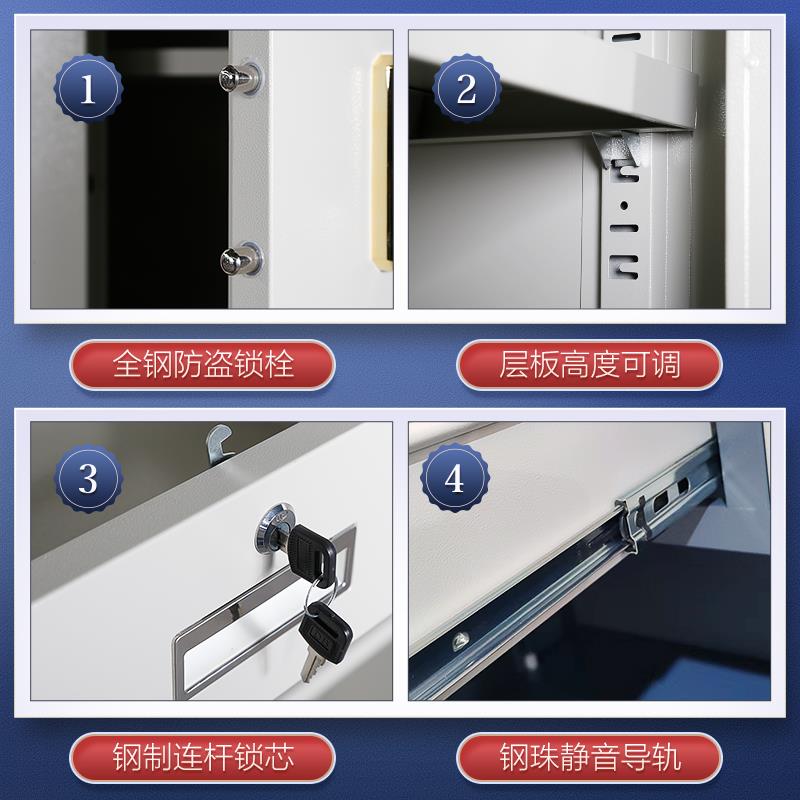 1

2

全钢防盗锁栓

层板高度可调

3

4

钢制连杆锁芯

钢珠静音导轨