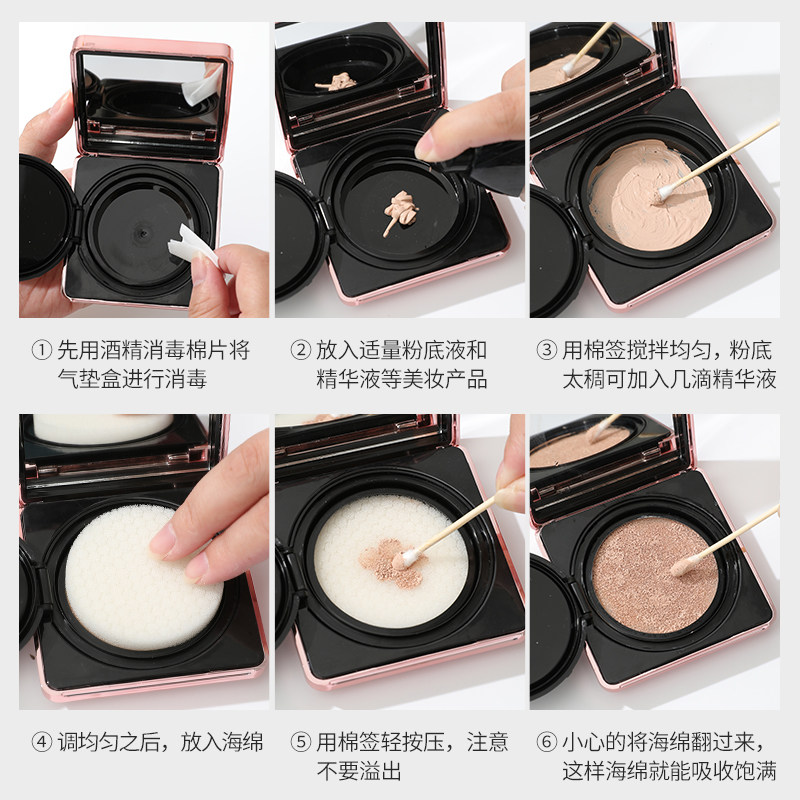 ① 先用酒精消毒棉片将气垫盒进行消毒

② 放入适量粉底液和精华液等美妆产品

③ 用棉签搅拌均匀，粉底太稠可加入几滴精华液

④ 调均匀之后，放入海绵

⑤ 用棉签轻按压，注意不要溢出

⑥ 小心的将海绵翻过来，这样海绵就能吸收饱满