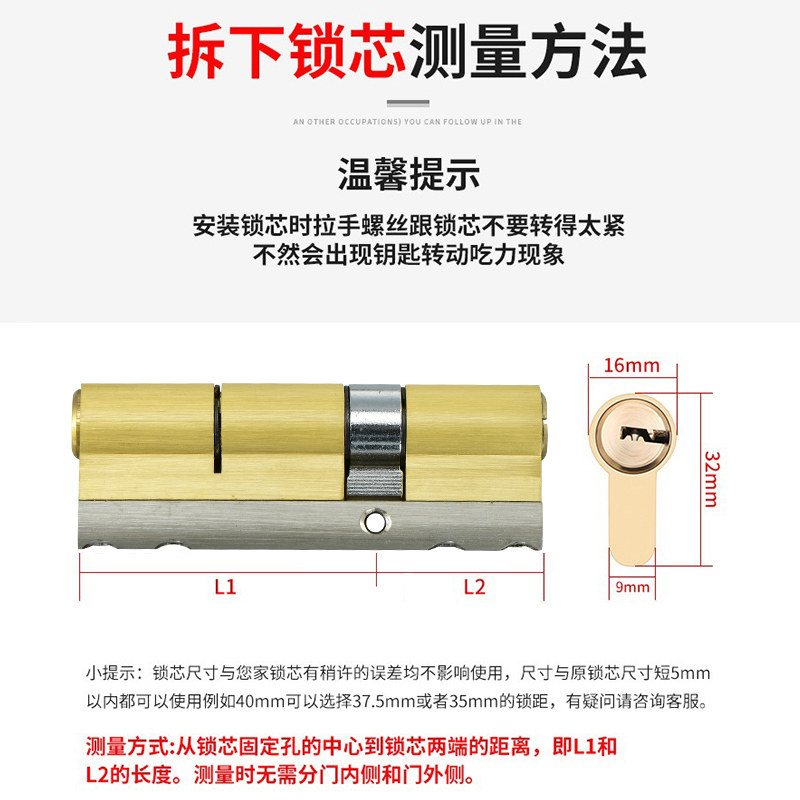 拆下锁芯测量方法

AN OTHER OCCUPATIONS) YOU CAN FOLLOW UP IN THE

温馨提示

安装锁芯时拉手螺丝跟锁芯不要转得太紧
不然会出现钥匙转动吃力现象

16mm

32mm

9mm

L1

L2

小提示：锁芯尺寸与您家锁芯有稍许的误差均不影响使用，尺寸与原锁芯尺寸短5mm以内都可以使用例如40mm可以选择37.5mm或者35mm的锁距，有疑问请咨询客服。

测量方式：从锁芯固定孔的中心到锁芯两端的距离，即L1和L2的长度。测量时无需分门内侧和门外侧。