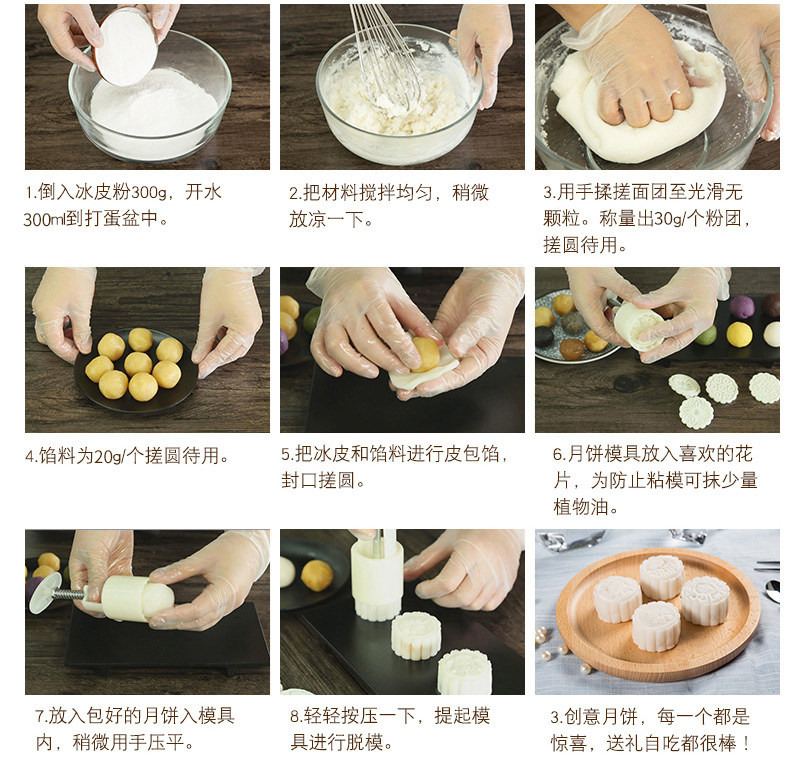 1.倒入冰皮粉300g，开水300ml到打蛋盆中。

2.把材料搅拌均匀，稍微放凉一下。

3.用手揉搓面团至光滑无颗粒。称量出30g/个粉团，搓圆待用。

4.馅料为20g/个搓圆待用。

5.把冰皮和馅料进行皮包馅，封口搓圆。

6.月饼模具放入喜欢的花片，为防止粘模可抹少量植物油。

7.放入包好的月饼入模具内，稍微用手压平。

8.轻轻按压一下，提起模具进行脱模。

3.创意月饼，每一个都是惊喜，送礼自吃都很棒！