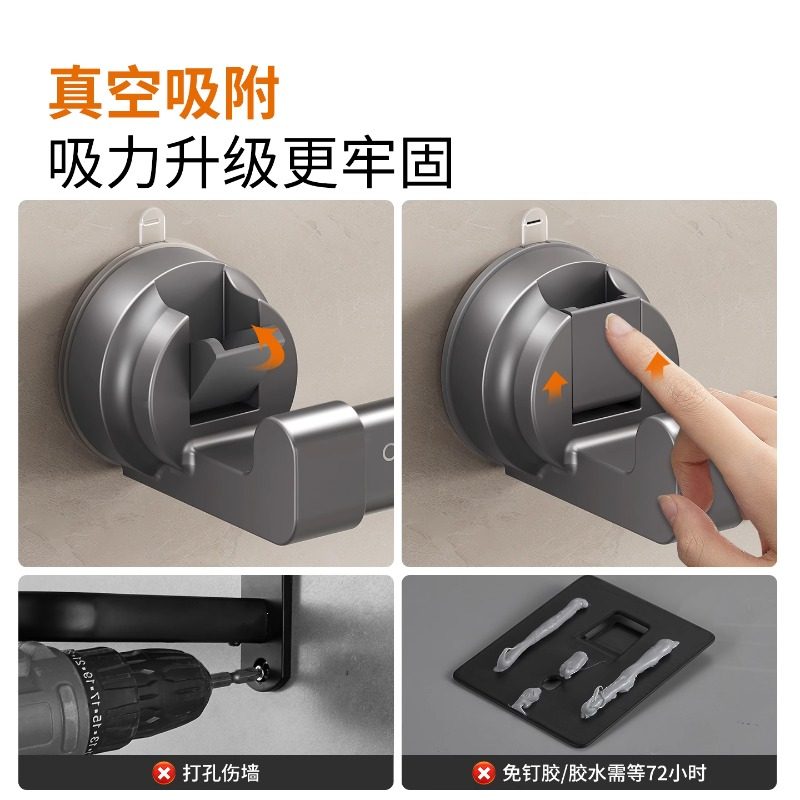 真空吸附
吸力升级更牢固

打孔伤墙

免钉胶/胶水需等72小时