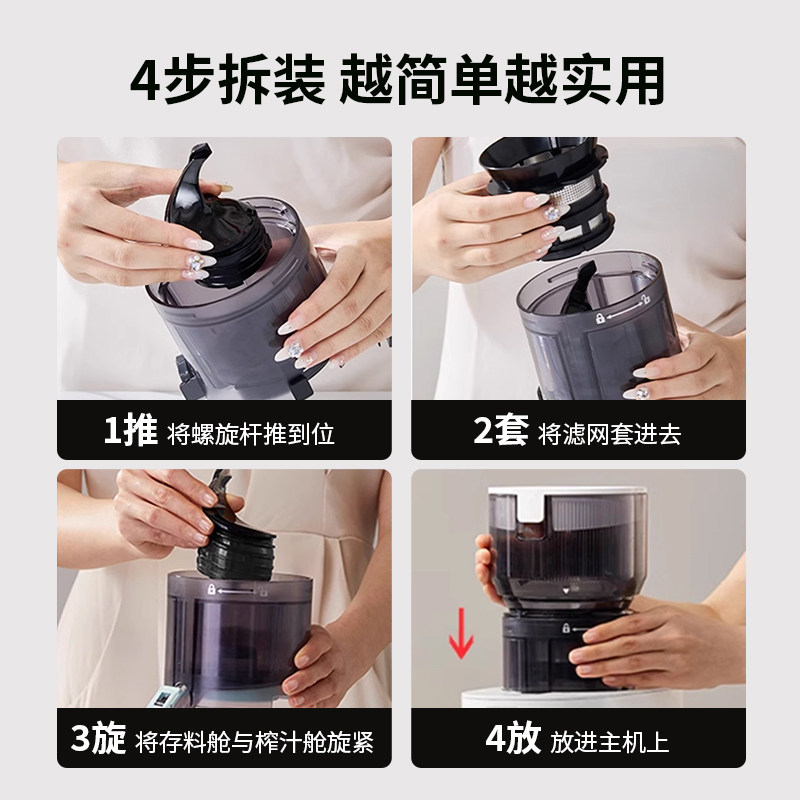 4步拆装 越简单越实用

1推 将螺旋杆推到位

2套 将滤网套进去

3旋 将存料舱与榨汁舱旋紧

4放 放进主机上