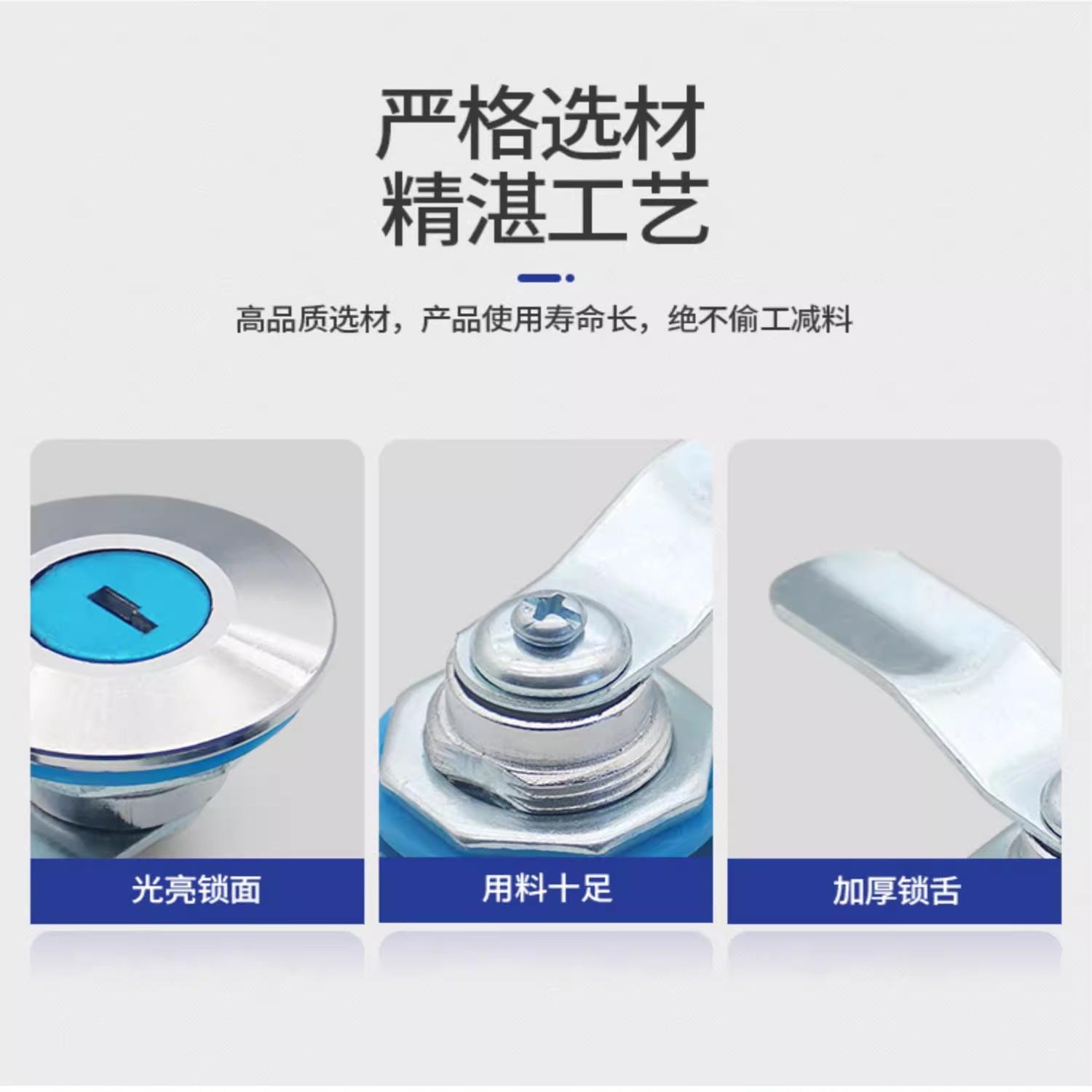 严格选材
精湛工艺

高品质选材，产品使用寿命长，绝不偷工减料

光亮锁面

用料十足

加厚锁舌