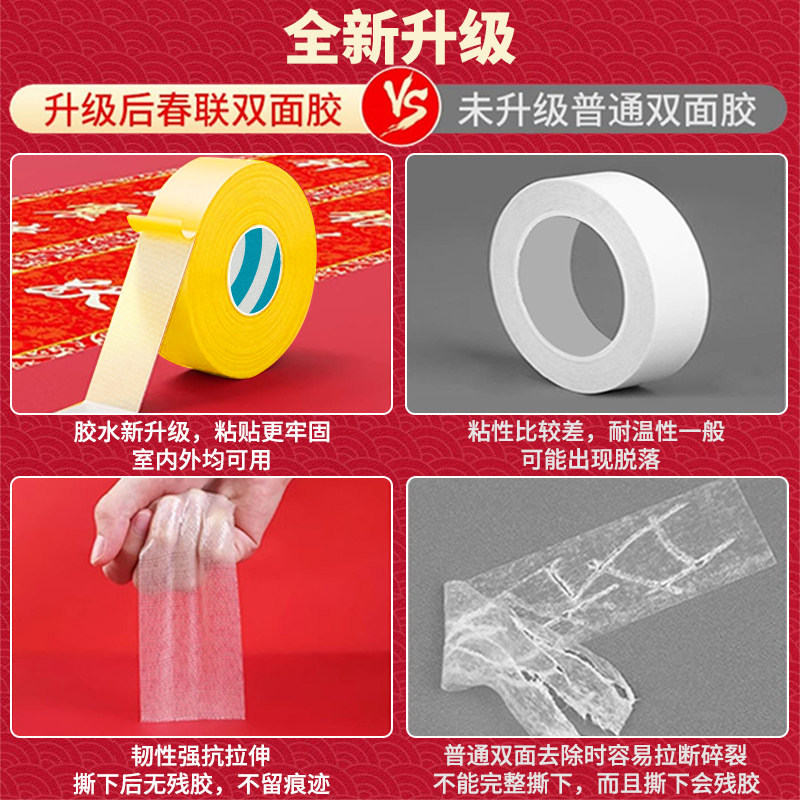 全新升级

升级后春联双面胶

VS

未升级普通双面胶

胶水新升级，粘贴更牢固
室内外均可用

粘性比较差，耐温性一般
可能出现脱落

韧性强抗拉伸
撕下后无残胶，不留痕迹

普通双面去除时容易拉断碎裂
不能完整撕下，而且撕下会残胶