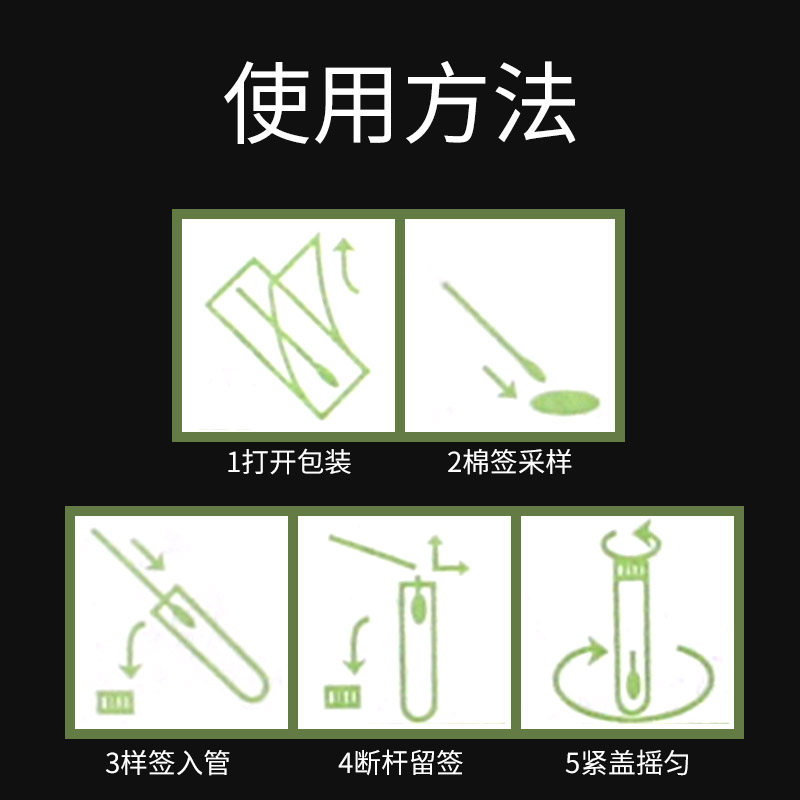 使用方法

1打开包装

2棉签采样

3样签入管

4断杆留签

5紧盖摇匀