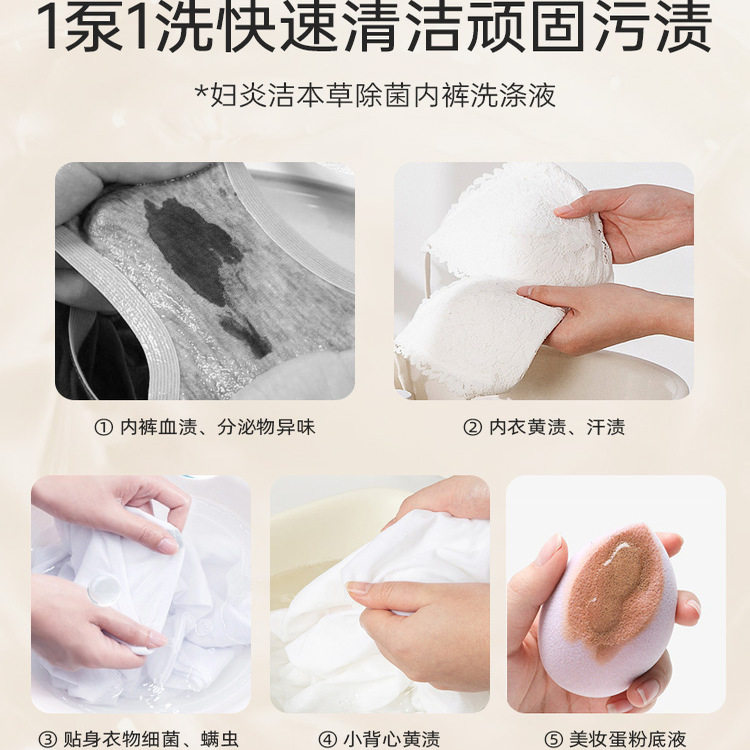 1泵1洗快速清洁顽固污渍

*妇炎洁本草除菌内裤洗涤液

① 内裤血渍、分泌物异味

② 内衣黄渍、汗渍

③ 贴身衣物细菌、螨虫

④ 小背心黄渍

⑤ 美妆蛋粉底液