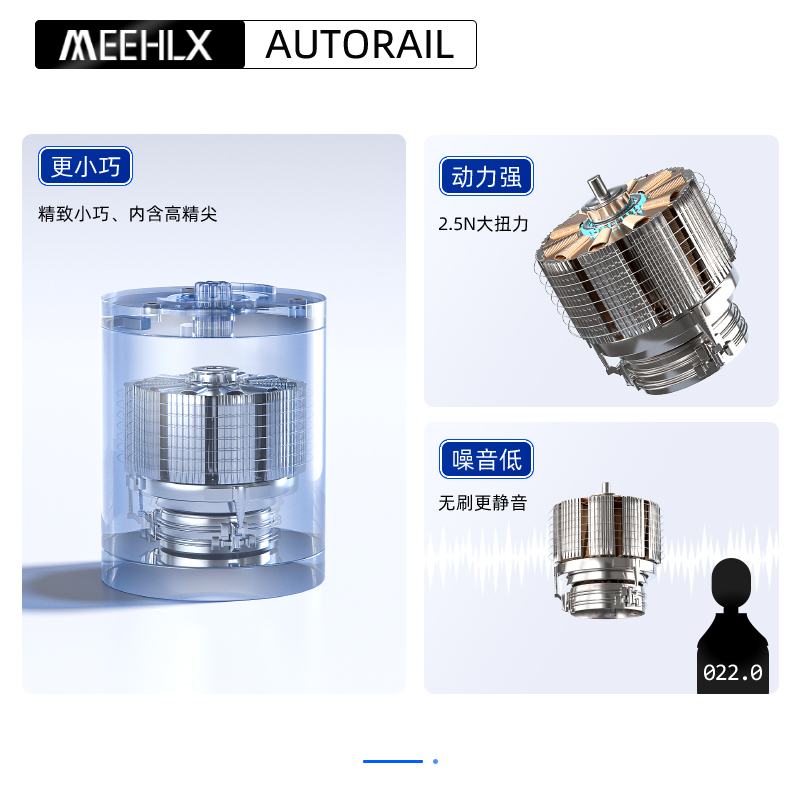 MEEHLX AUTORAIL

更小巧
精致小巧、内含高精尖

动力强
2.5N大扭力

噪音低
无刷更静音

022.0