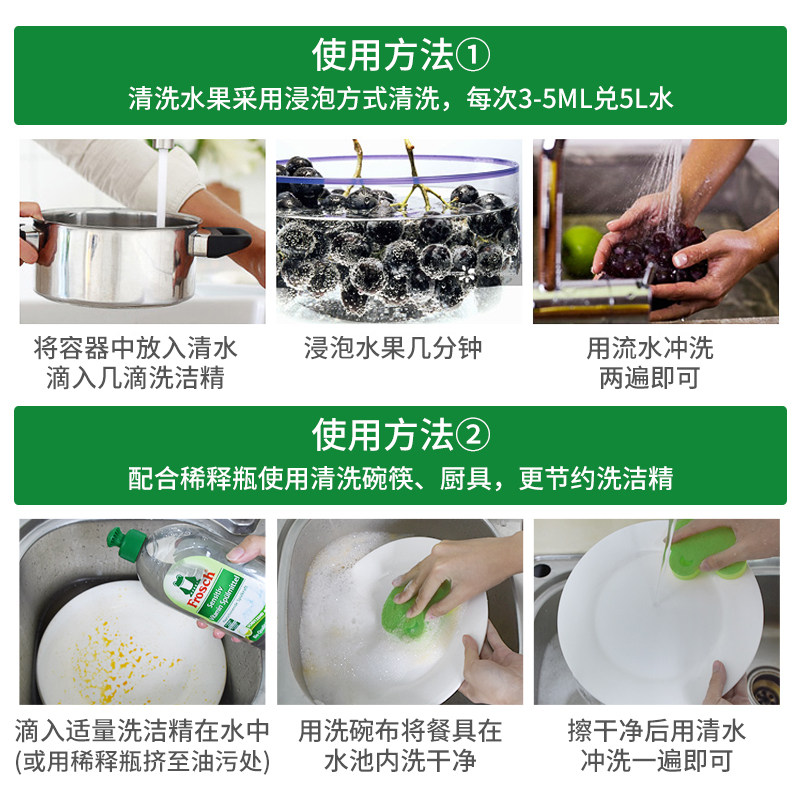 使用方法①
清洗水果采用浸泡方式清洗，每次3-5ML兑5L水

将容器中放入清水
滴入几滴洗洁精

浸泡水果几分钟

用流水冲洗
两遍即可

使用方法②
配合稀释瓶使用清洗碗筷、厨具，更节约洗洁精

Frosch
Sensitiv
Vitamin Spülmittel

滴入适量洗洁精在水中
(或用稀释瓶挤至油污处)

用洗碗布将餐具在
水池内洗干净

擦干净后用清水
冲洗一遍即可