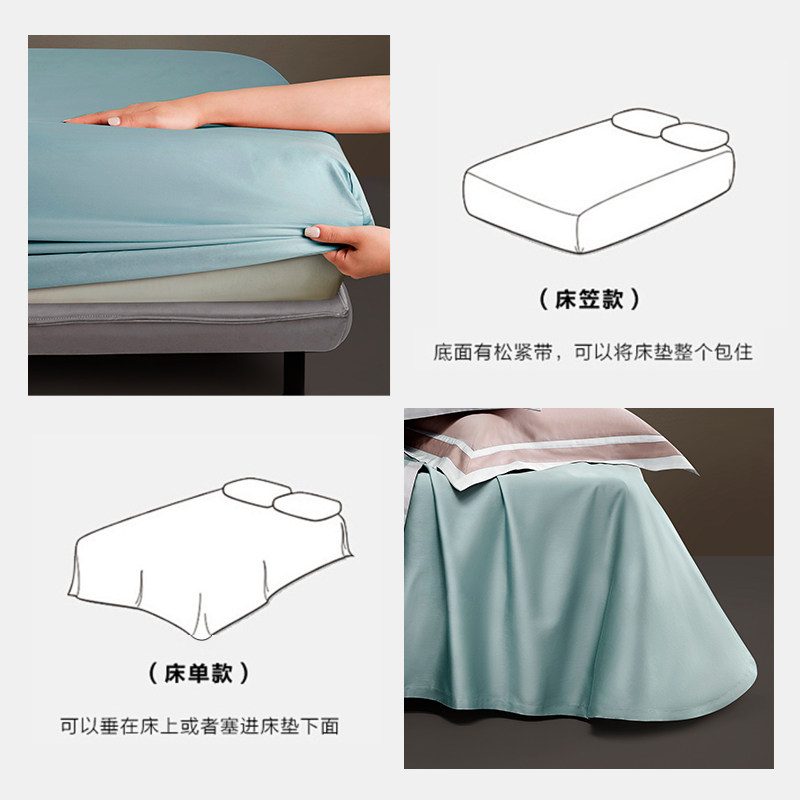 （床笠款）

底面有松紧带，可以将床垫整个包住

（床单款）

可以垂在床上或者塞进床垫下面