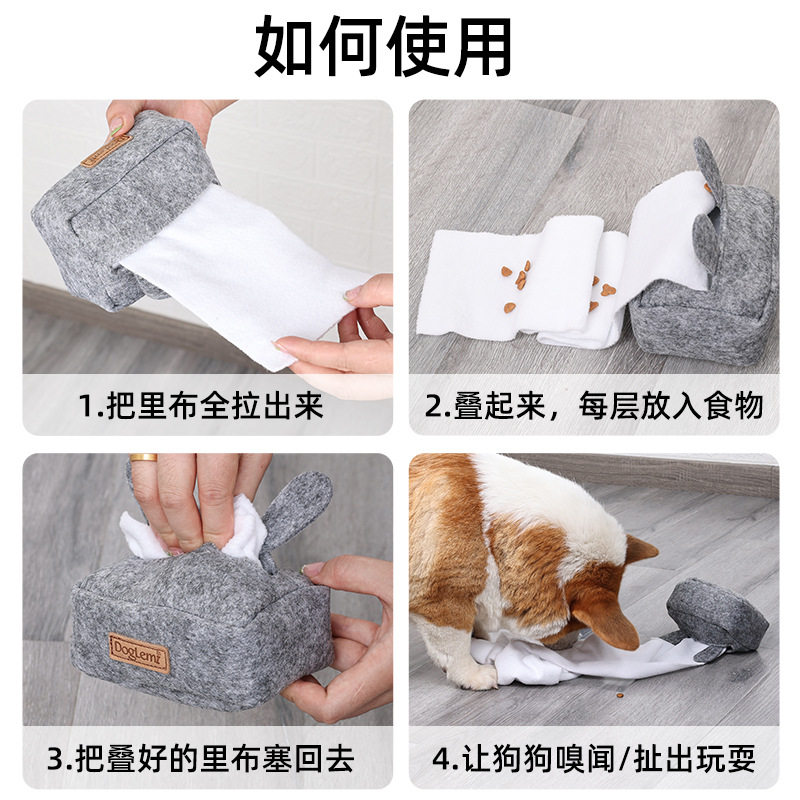 如何使用

1.把里布全拉出来

2.叠起来，每层放入食物

DogLemi

3.把叠好的里布塞回去

4.让狗狗嗅闻/扯出玩耍