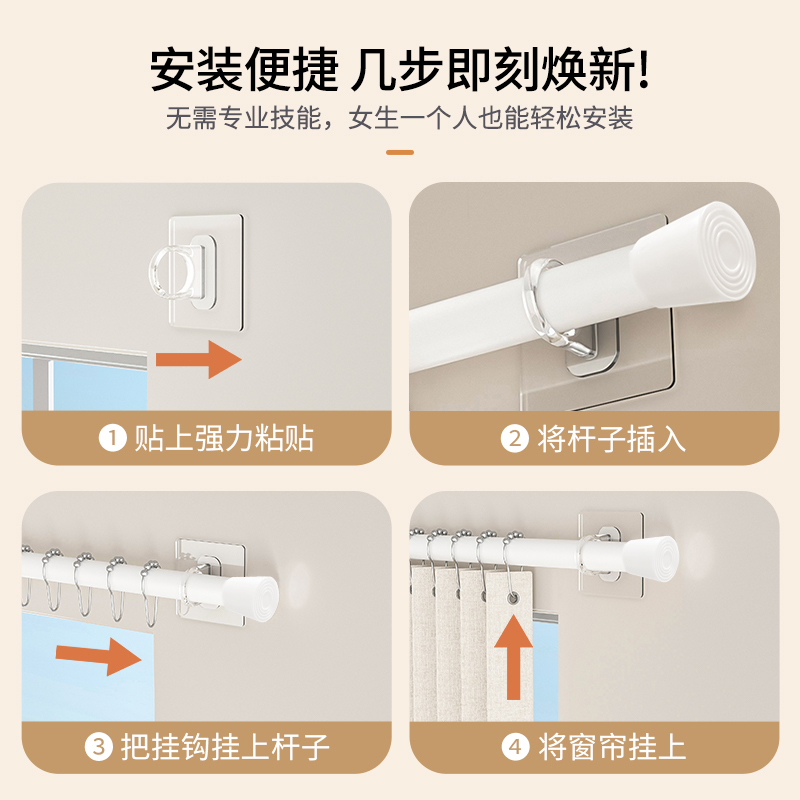 安装便捷 几步即刻焕新!

无需专业技能，女生一个人也能轻松安装

1 贴上强力粘贴

2 将杆子插入

3 把挂钩挂上杆子

4 将窗帘挂上