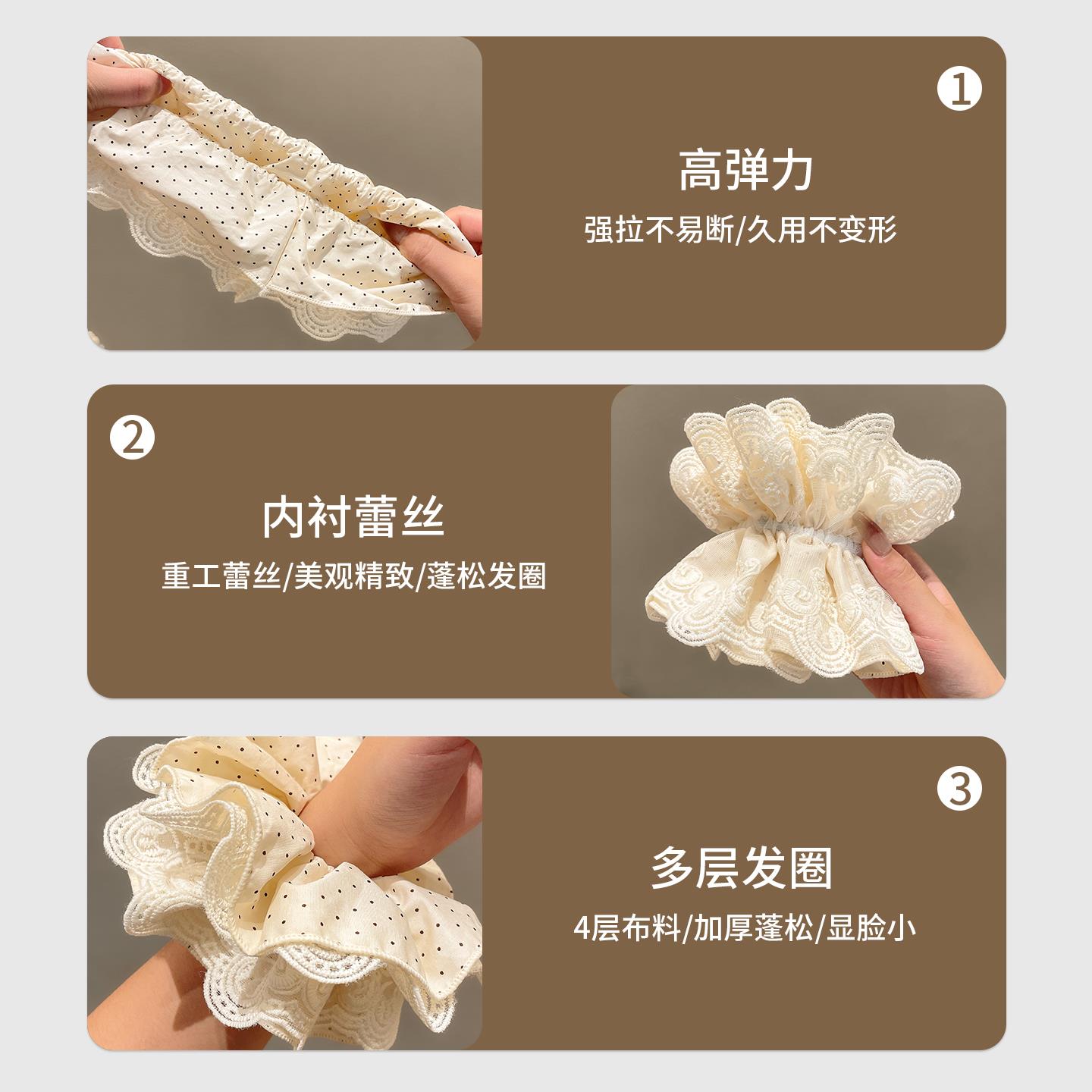 1

高弹力

强拉不易断/久用不变形

2

内衬蕾丝

重工蕾丝/美观精致/蓬松发圈

3

多层发圈

4层布料/加厚蓬松/显脸小